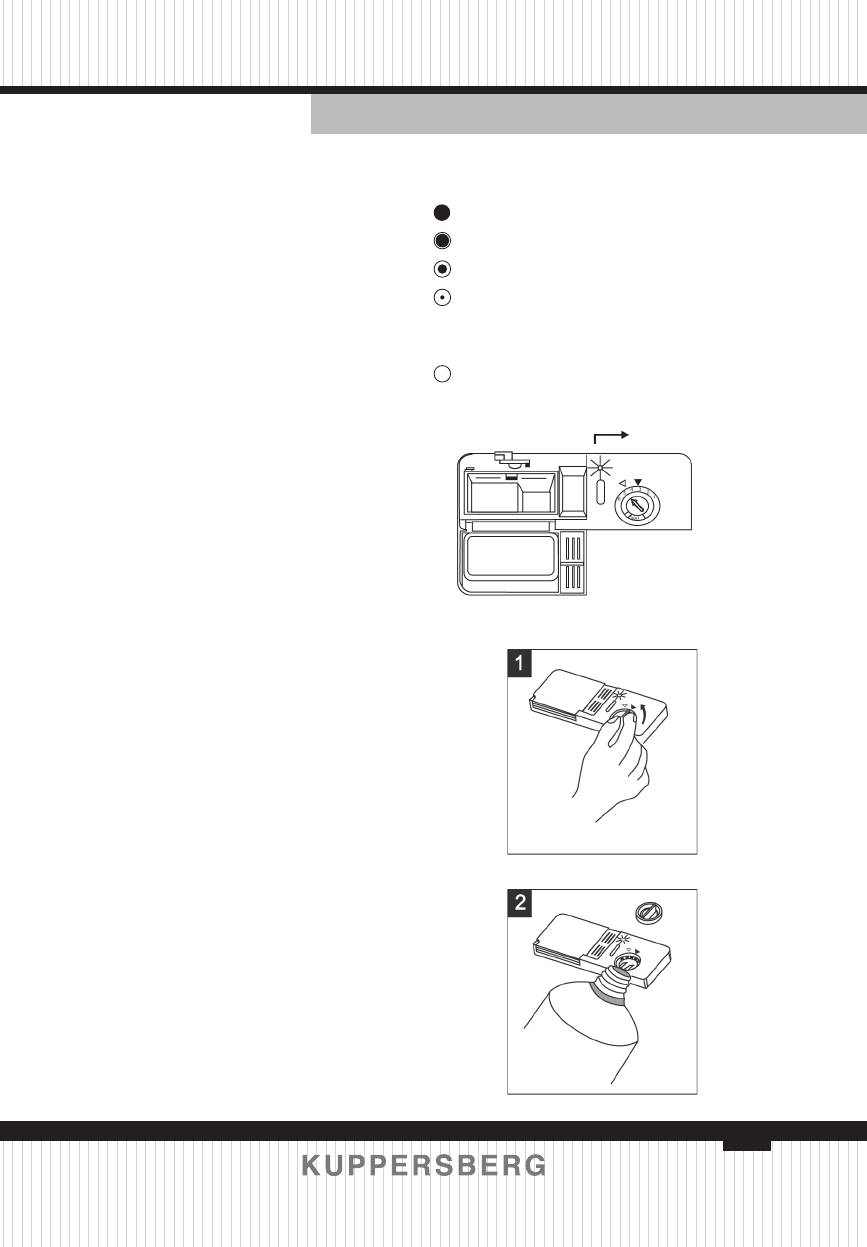 1

2

KUPPERSBERG