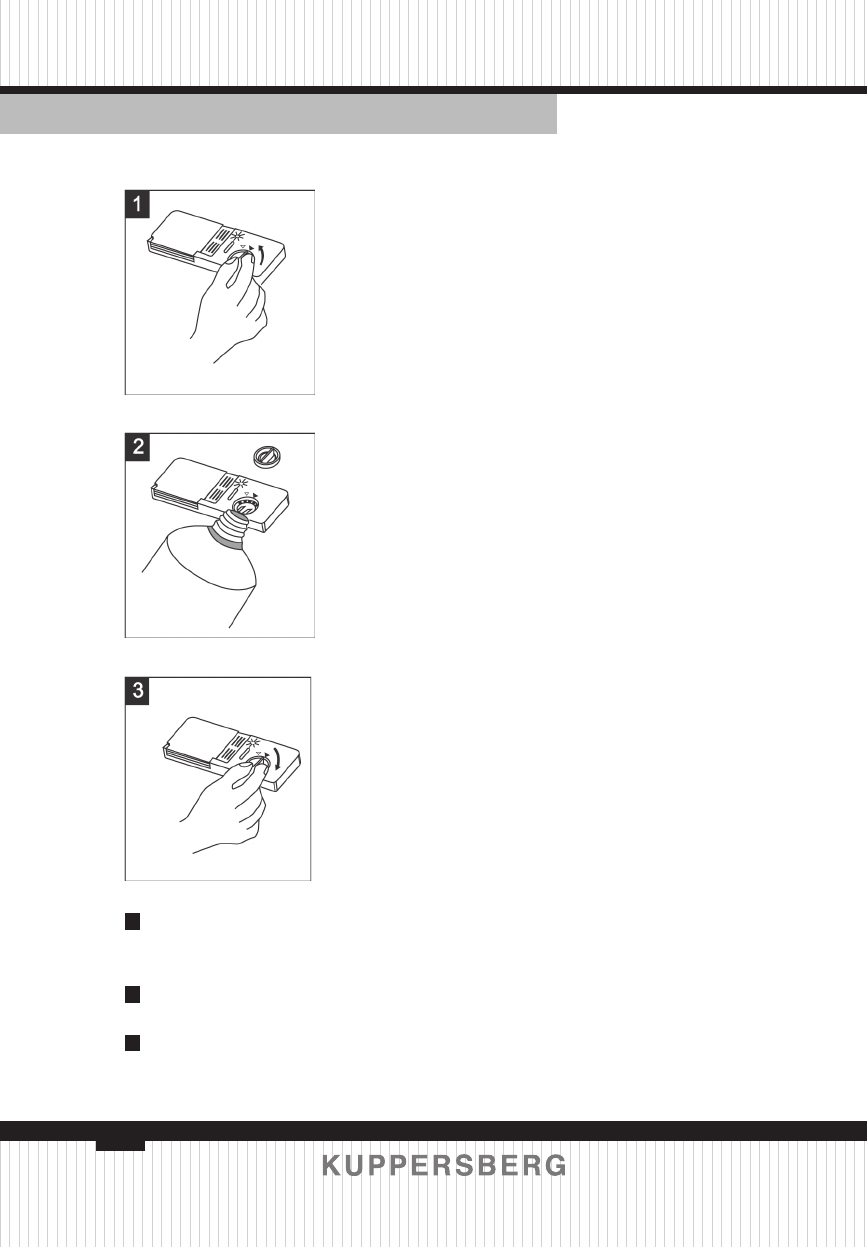 1

2

3

KUPPERSBERG