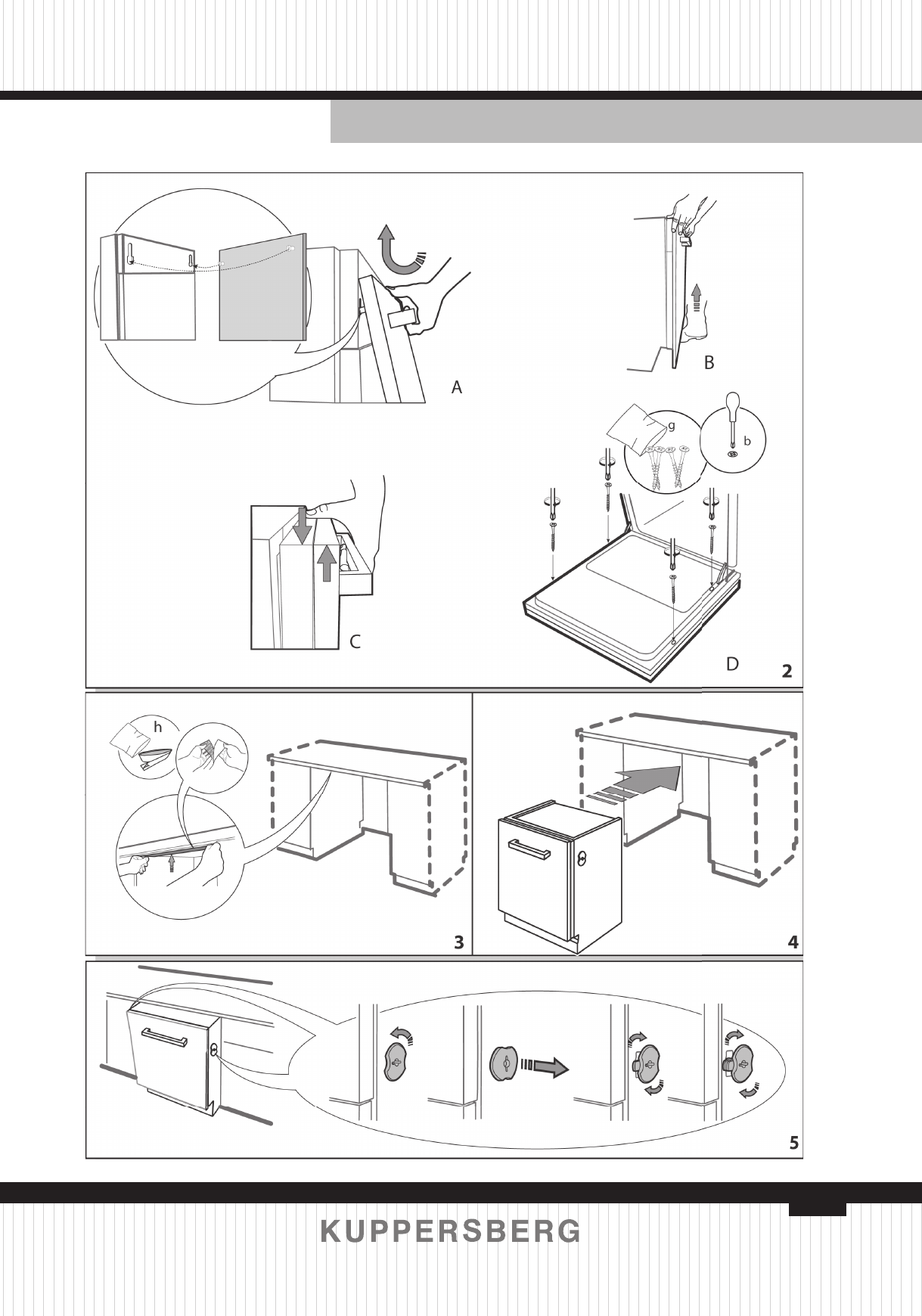 A

B

g

b

C

D

2

h

3

4

5

KUPPERSBERG