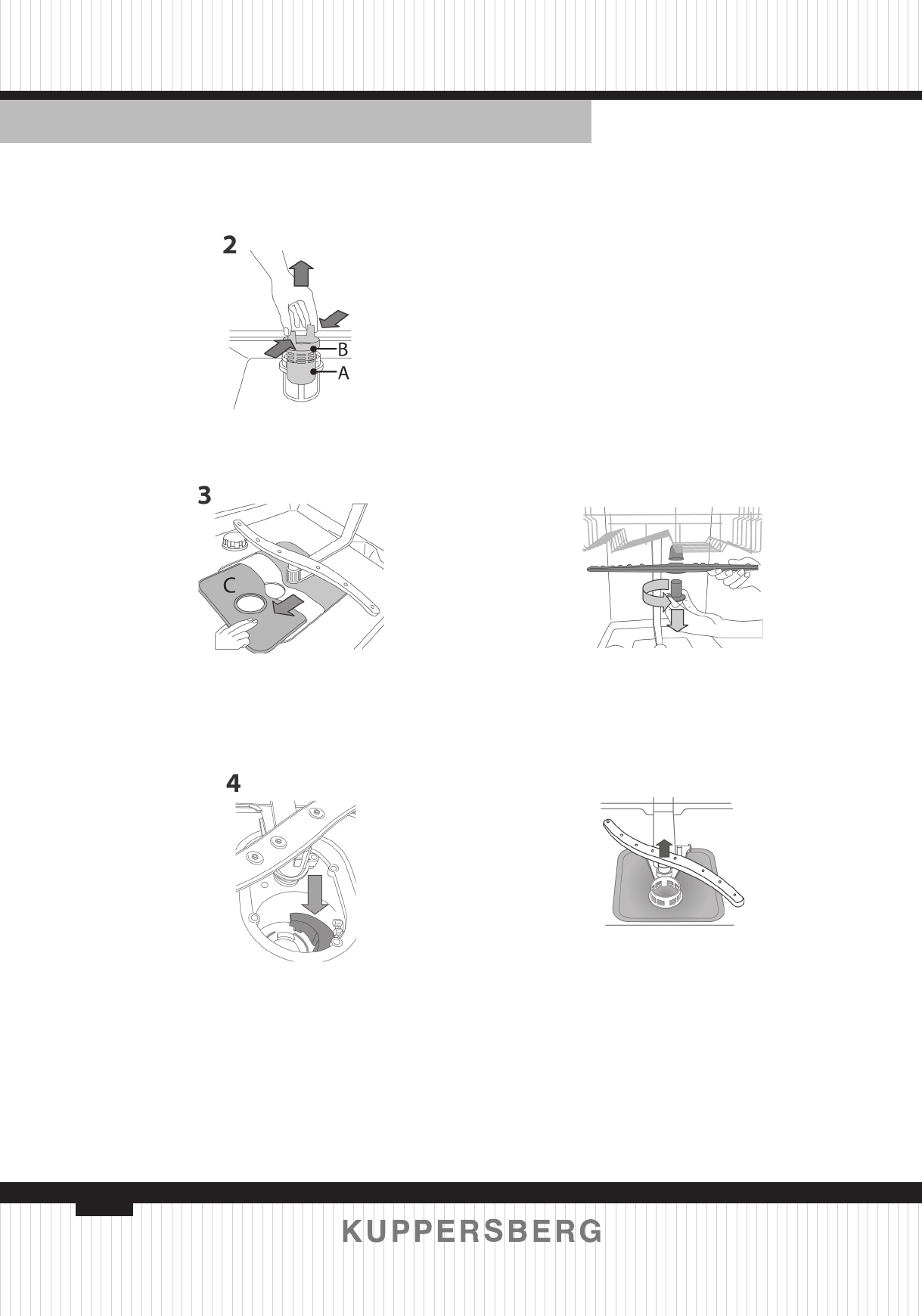 2

B

A

3

C

4

KUPPERSBERG