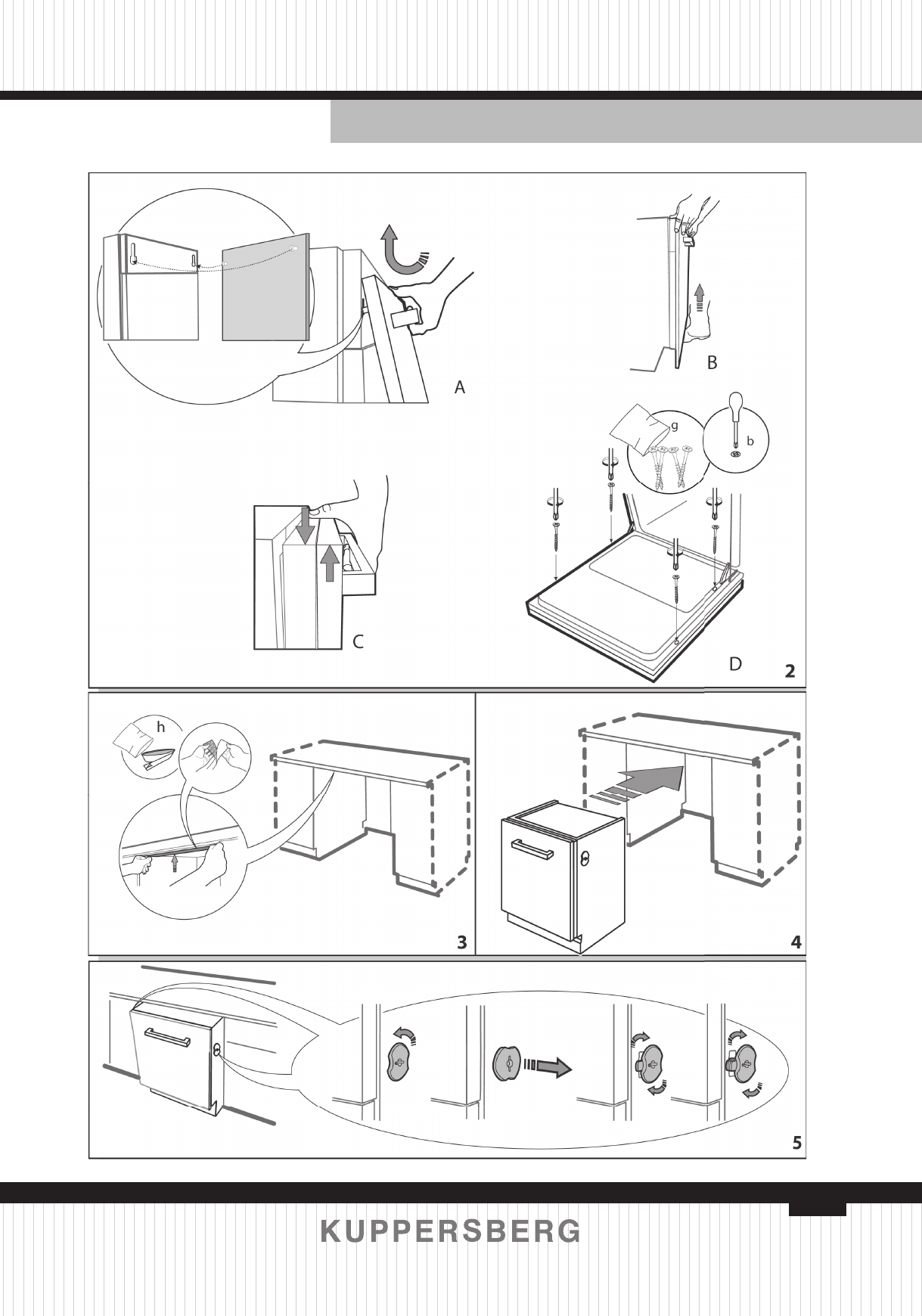 A

B

g

b

C

D

2

h

3

4

5

KUPPERSBERG