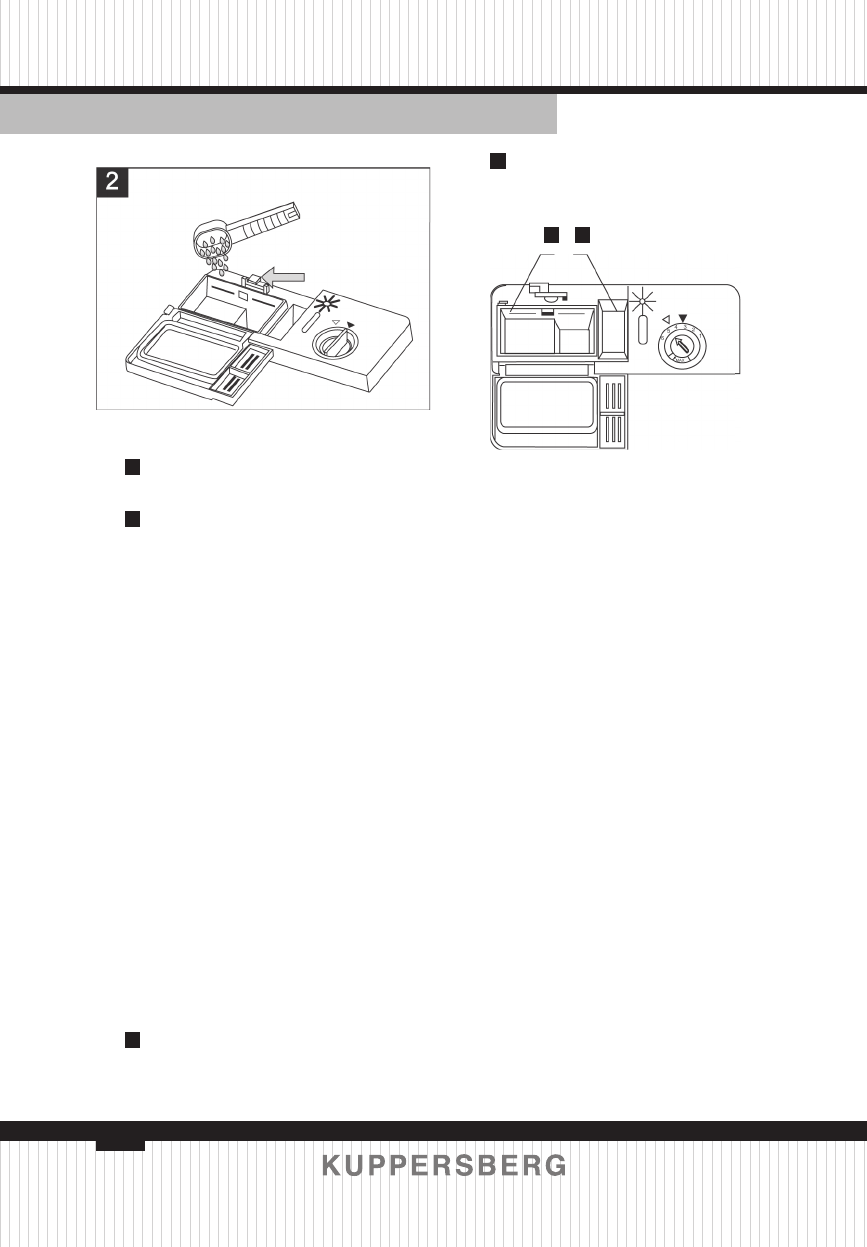 2

KUPPERSBERG