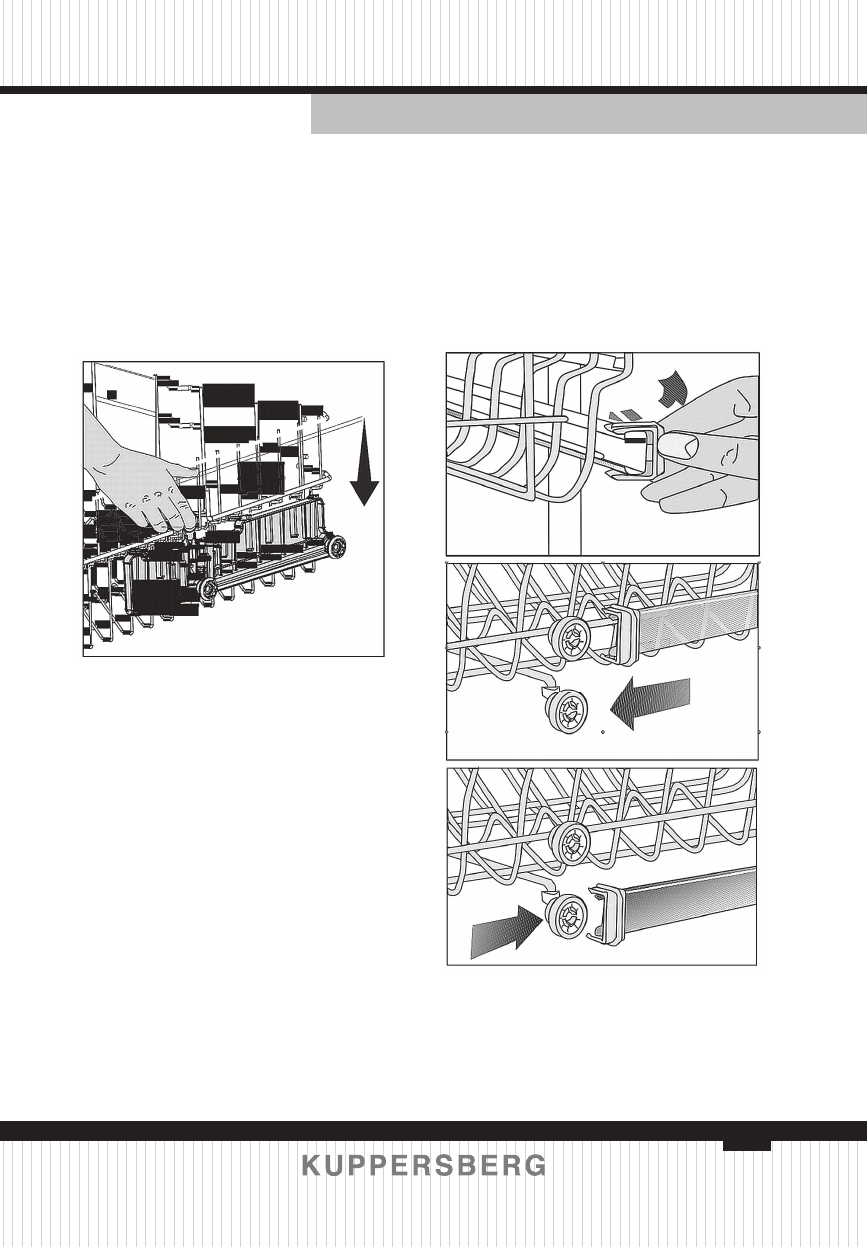 KUPPERSBERG