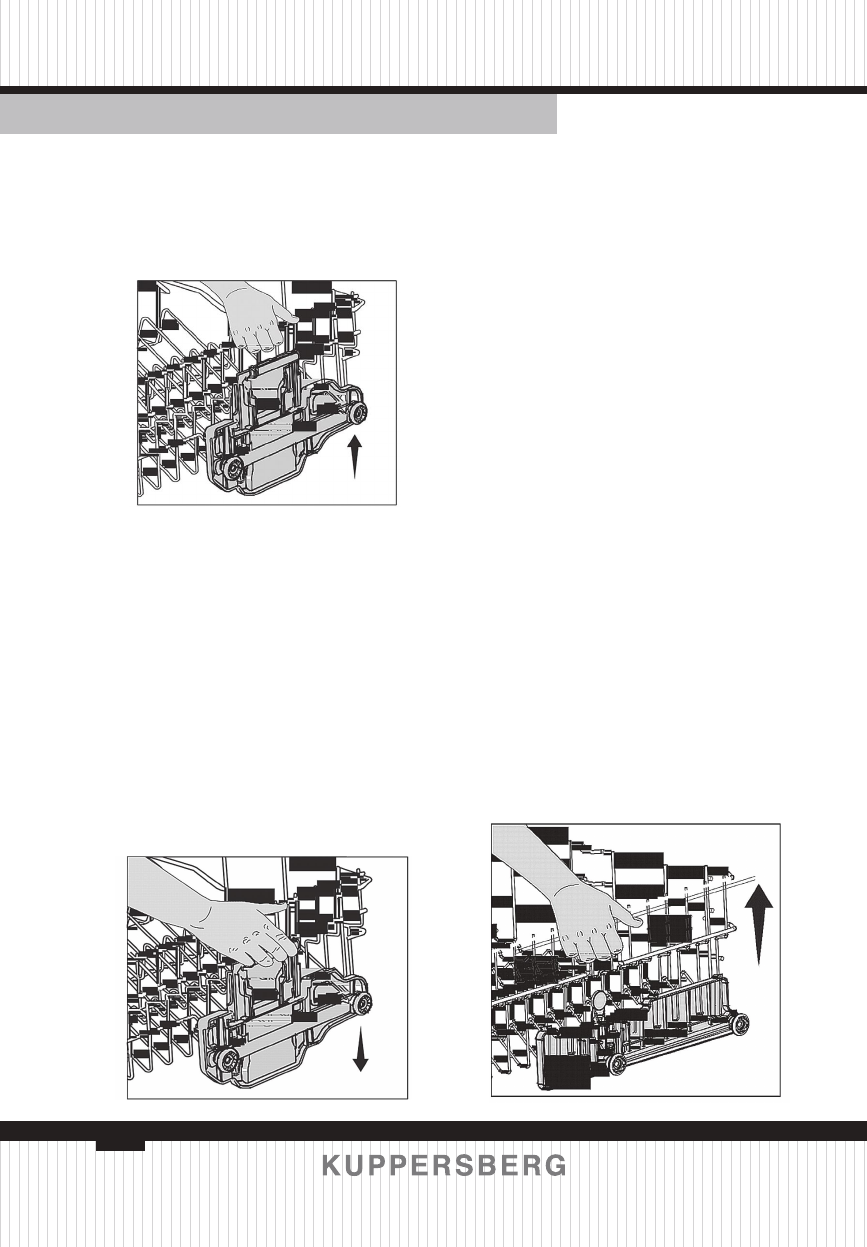 KUPPERSBERG