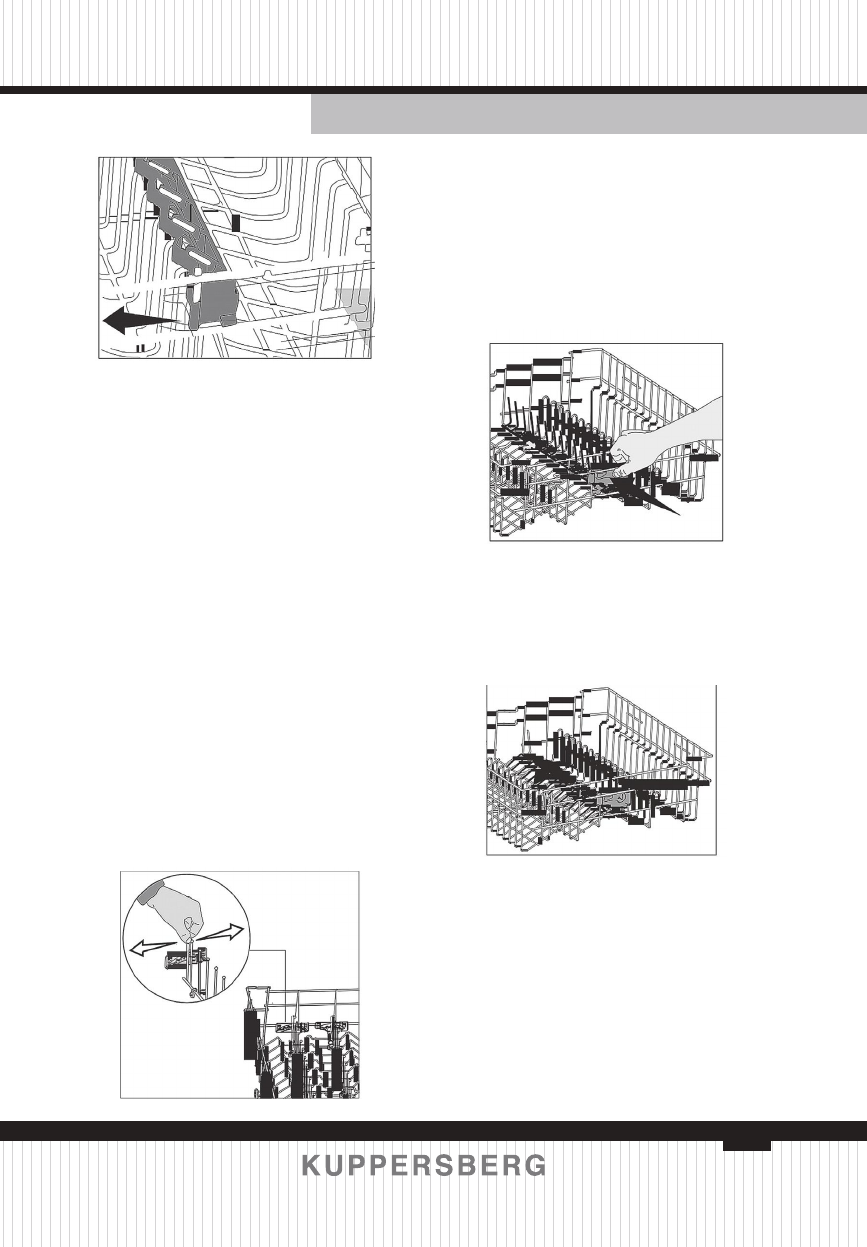 KUPPERSBERG