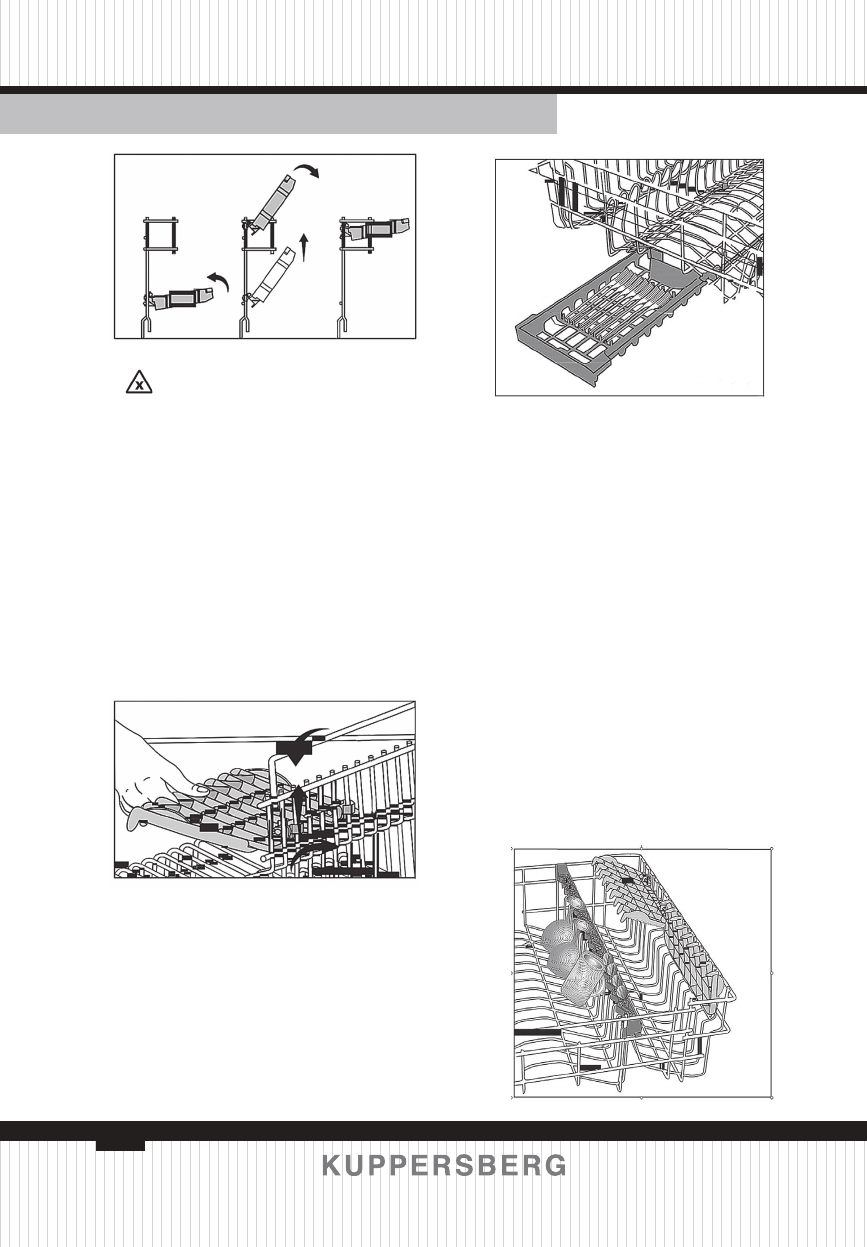 KUPPERSBERG