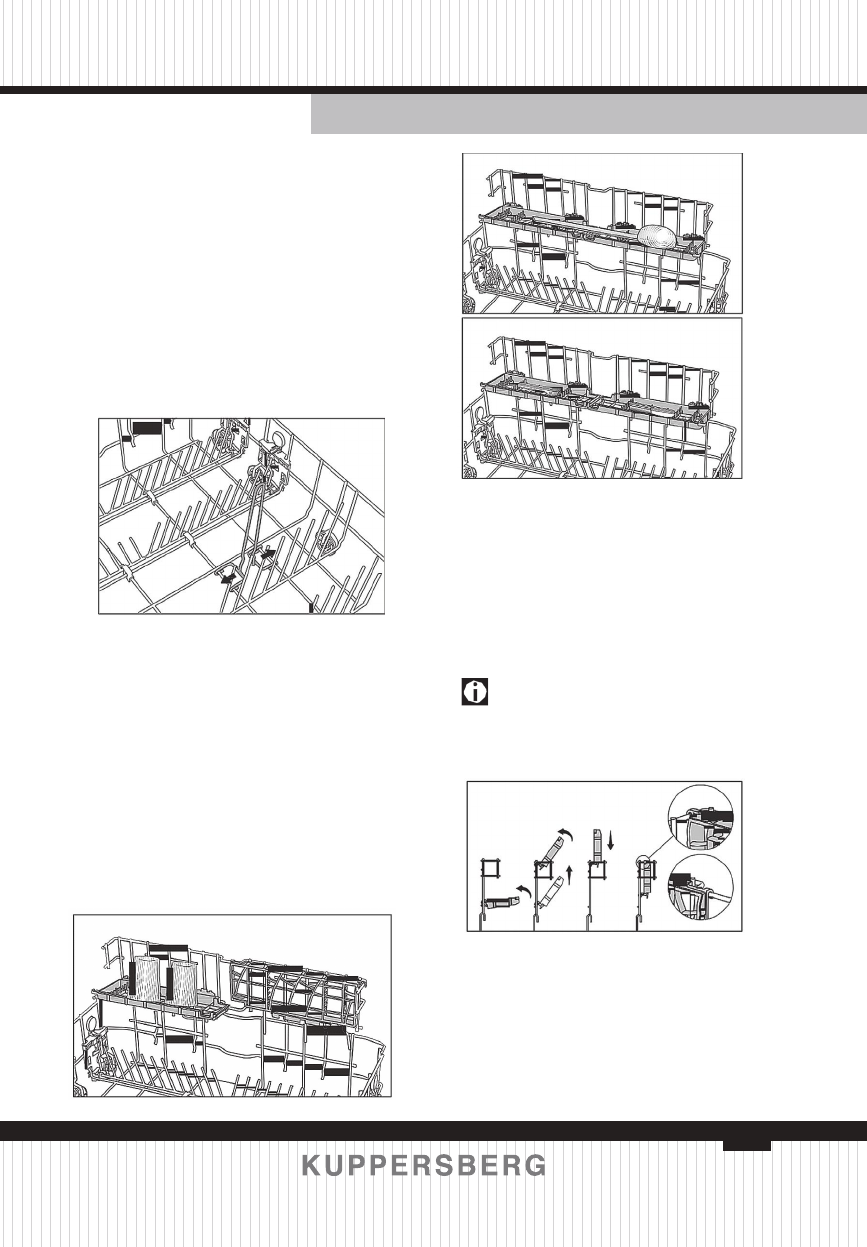 KUPPERSBERG