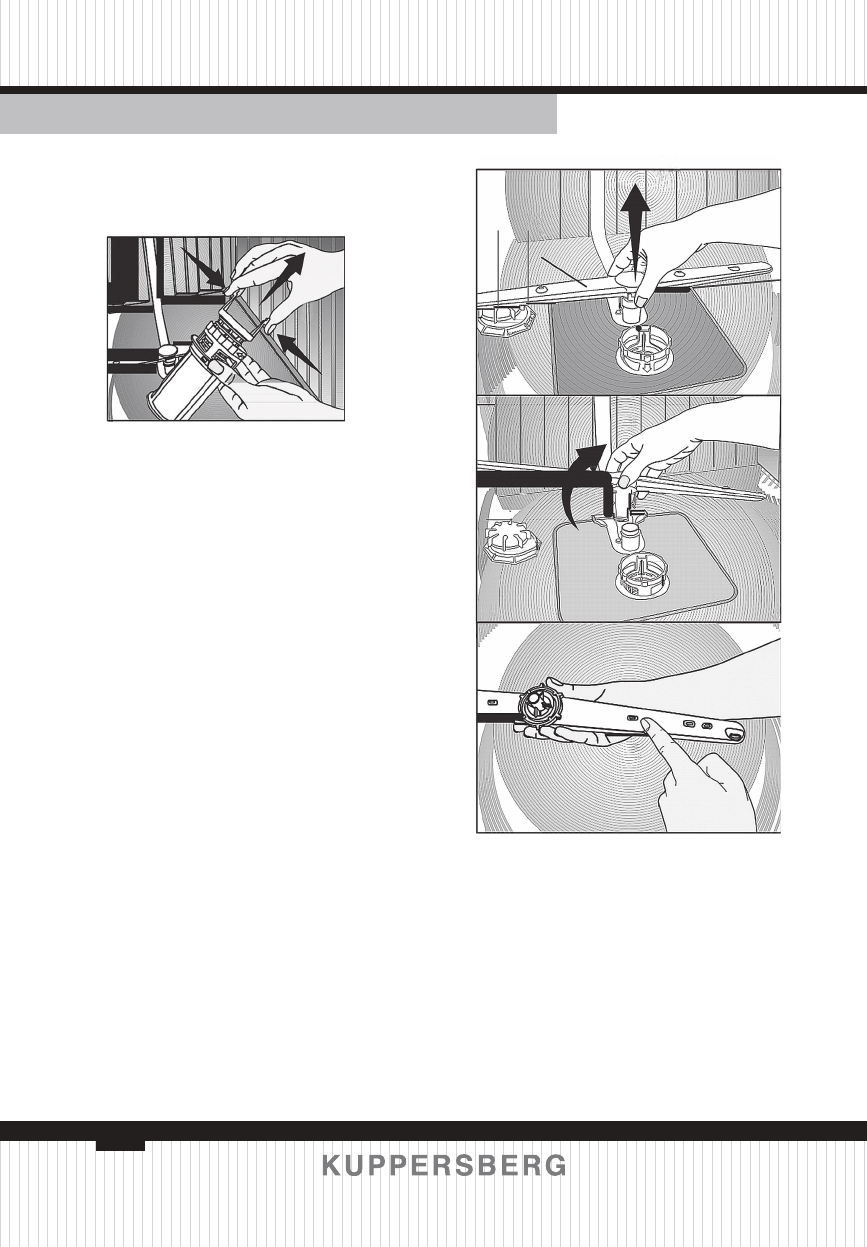 KUPPERSBERG