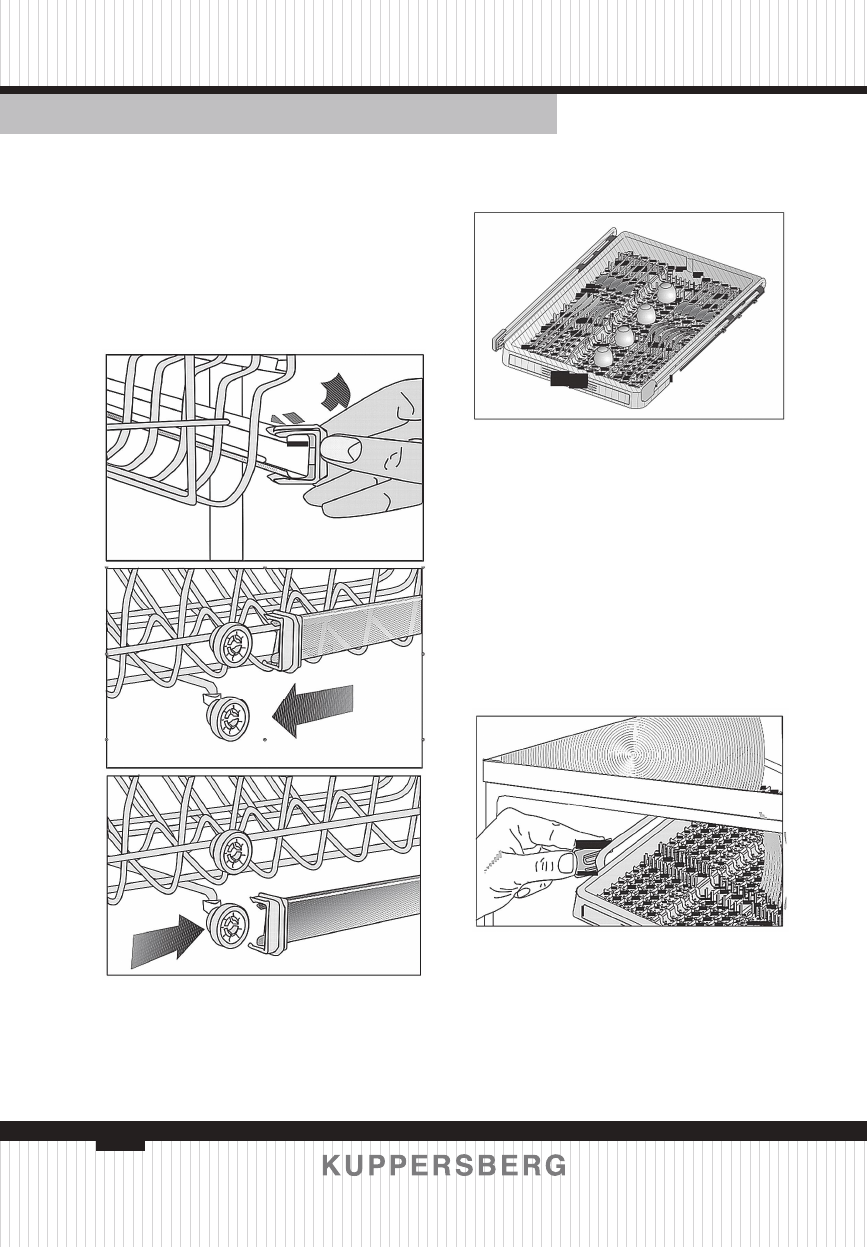 KUPPERSBERG