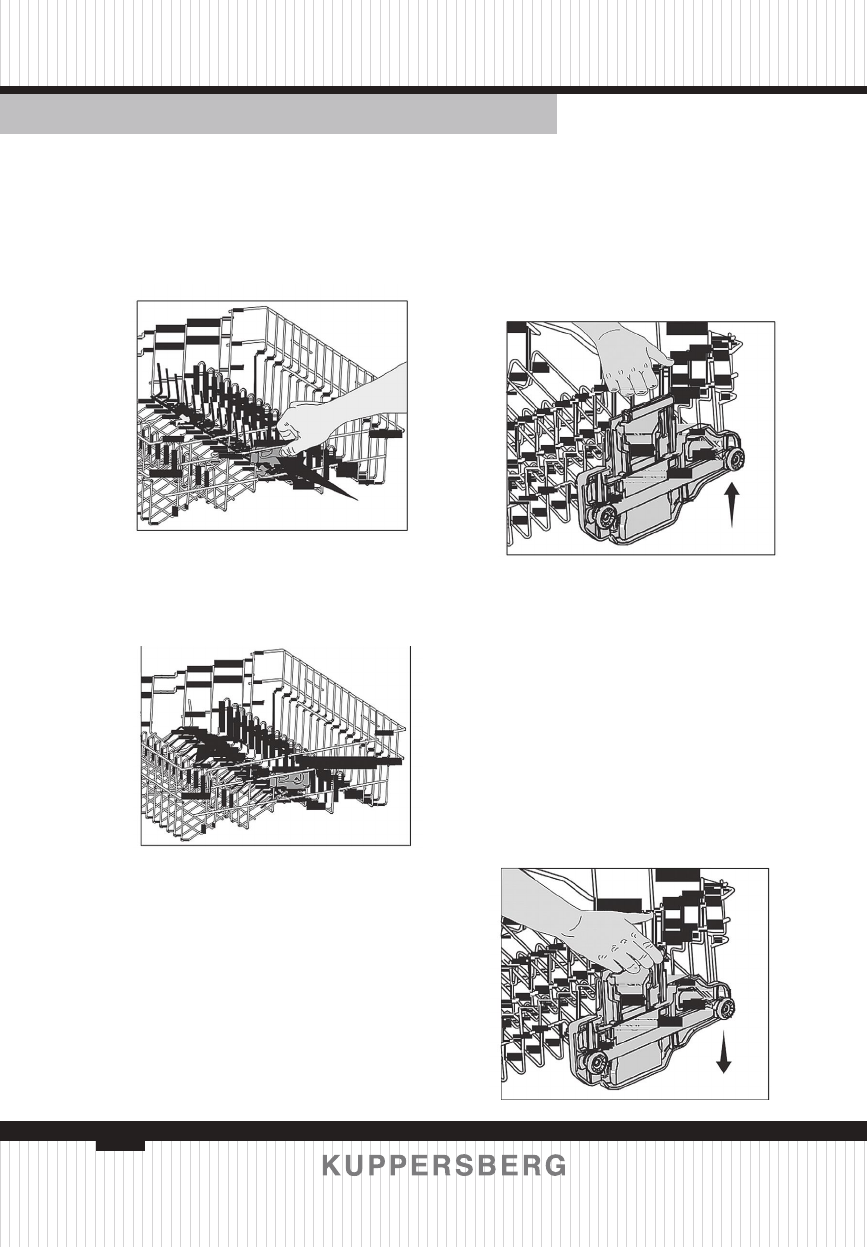 KUPPERSBERG