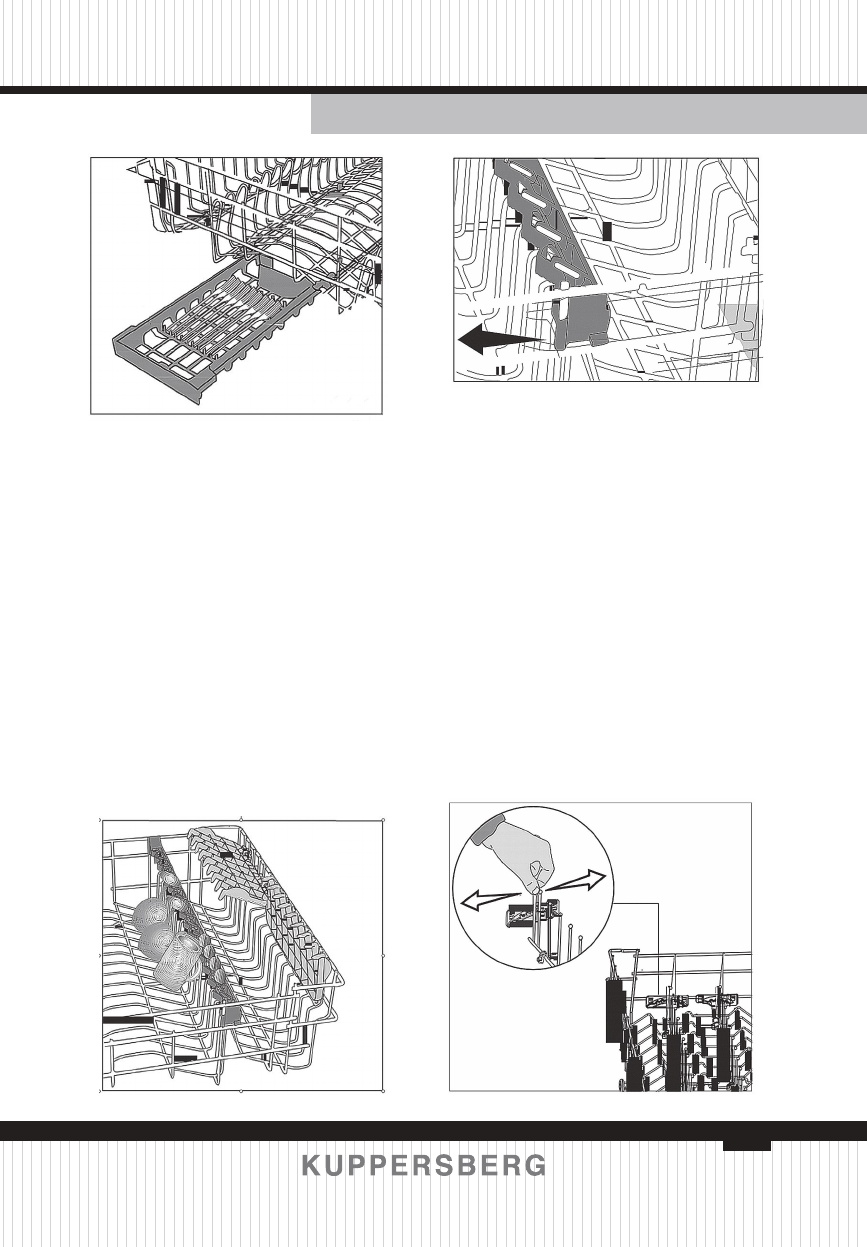 KUPPERSBERG