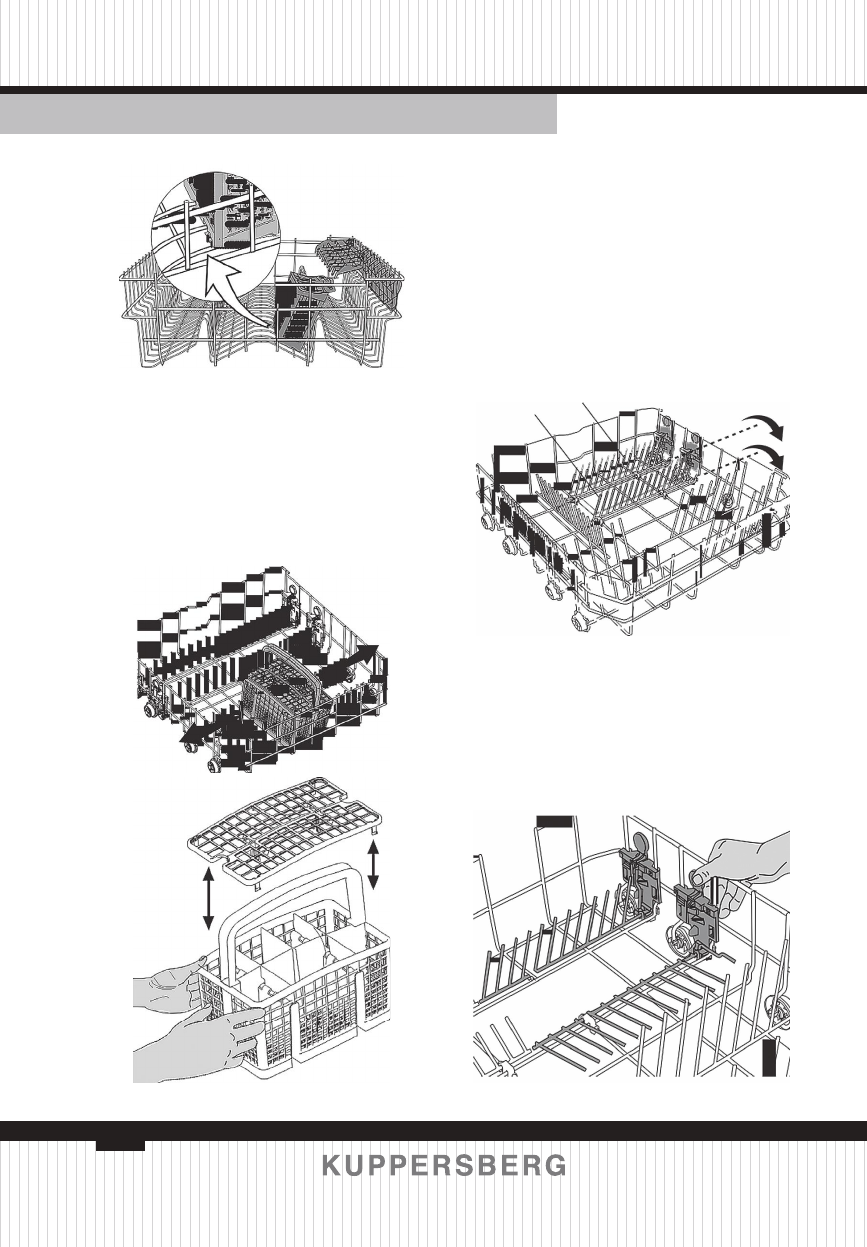 KUPPERSBERG