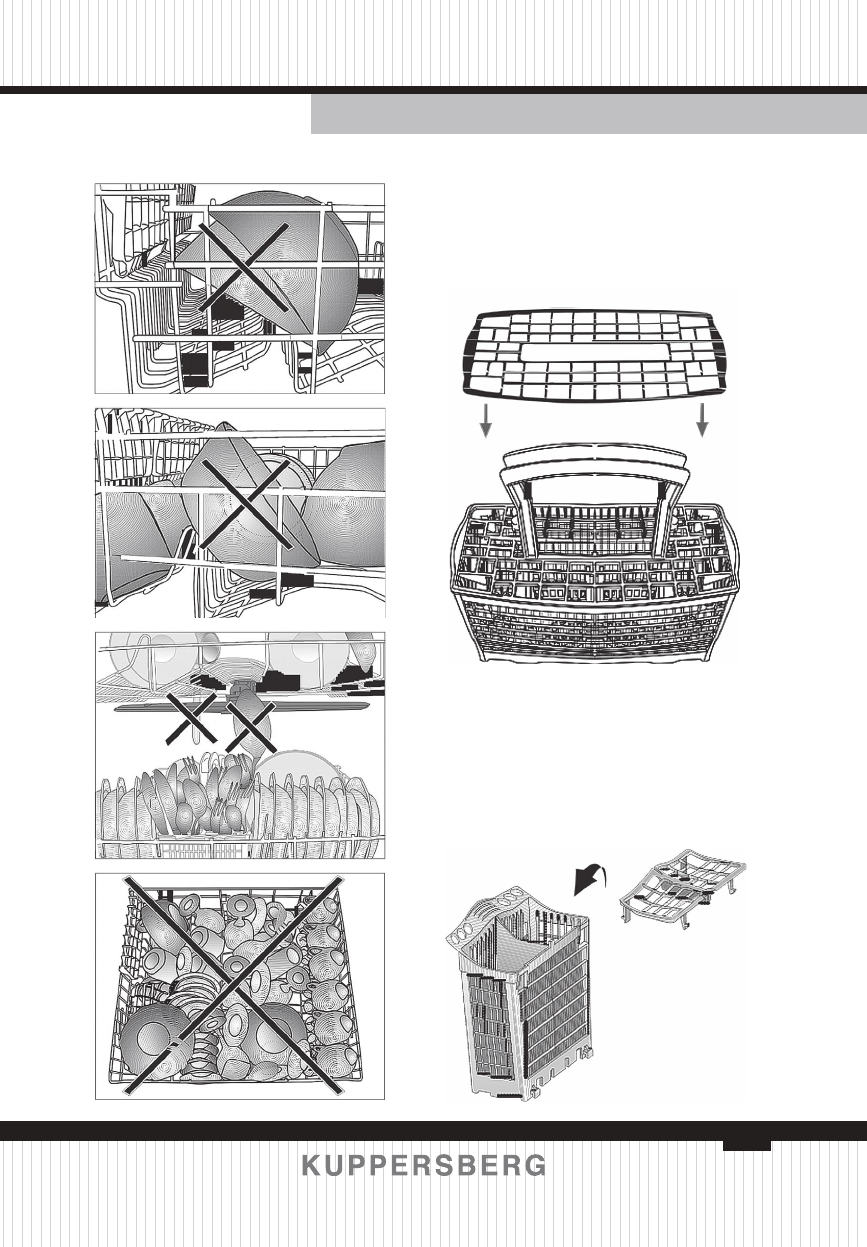 KUPPERSBERG