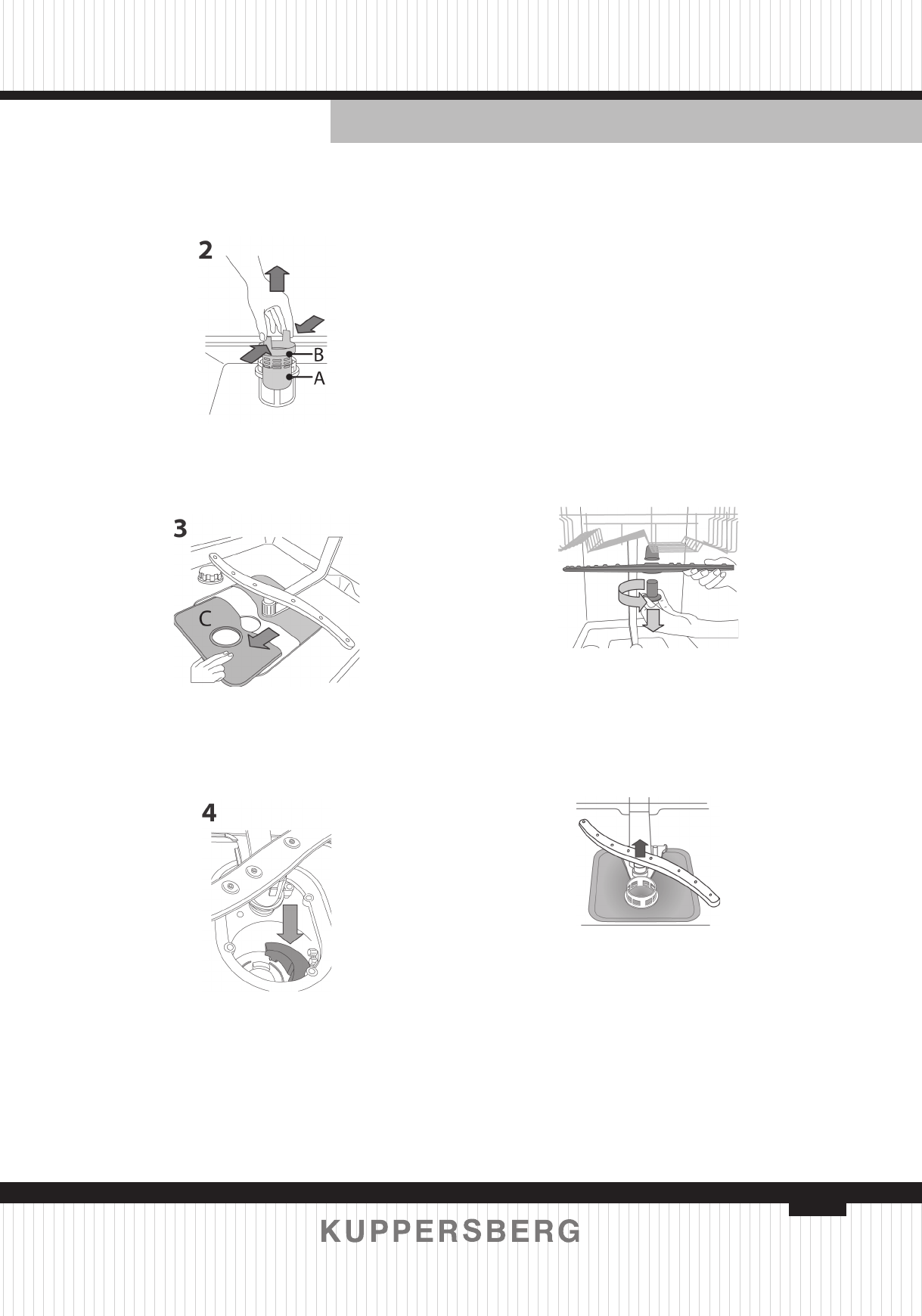 2

B

A

3

C

4

KUPPERSBERG