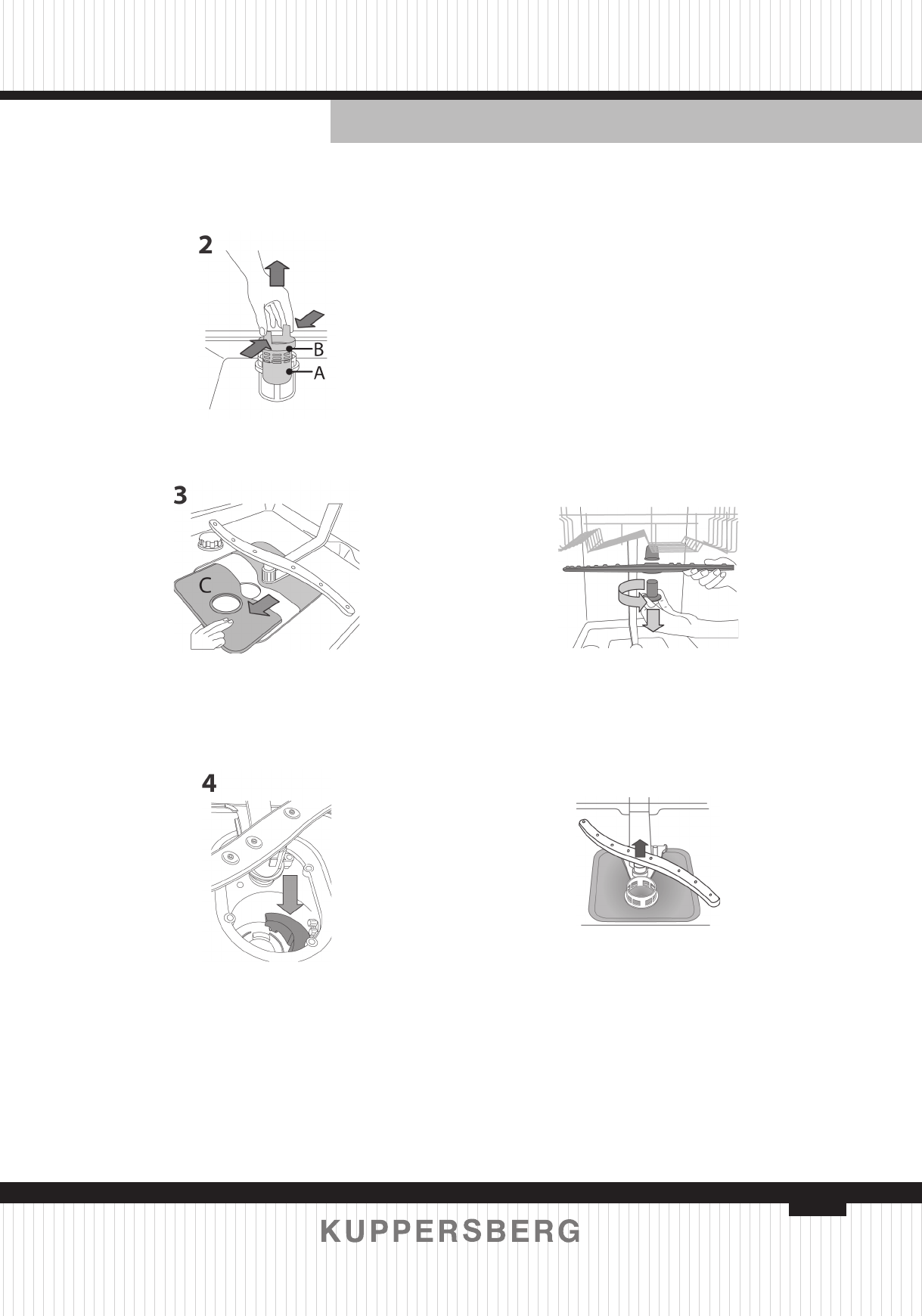 2

B

A

3

C

4

KUPPERSBERG