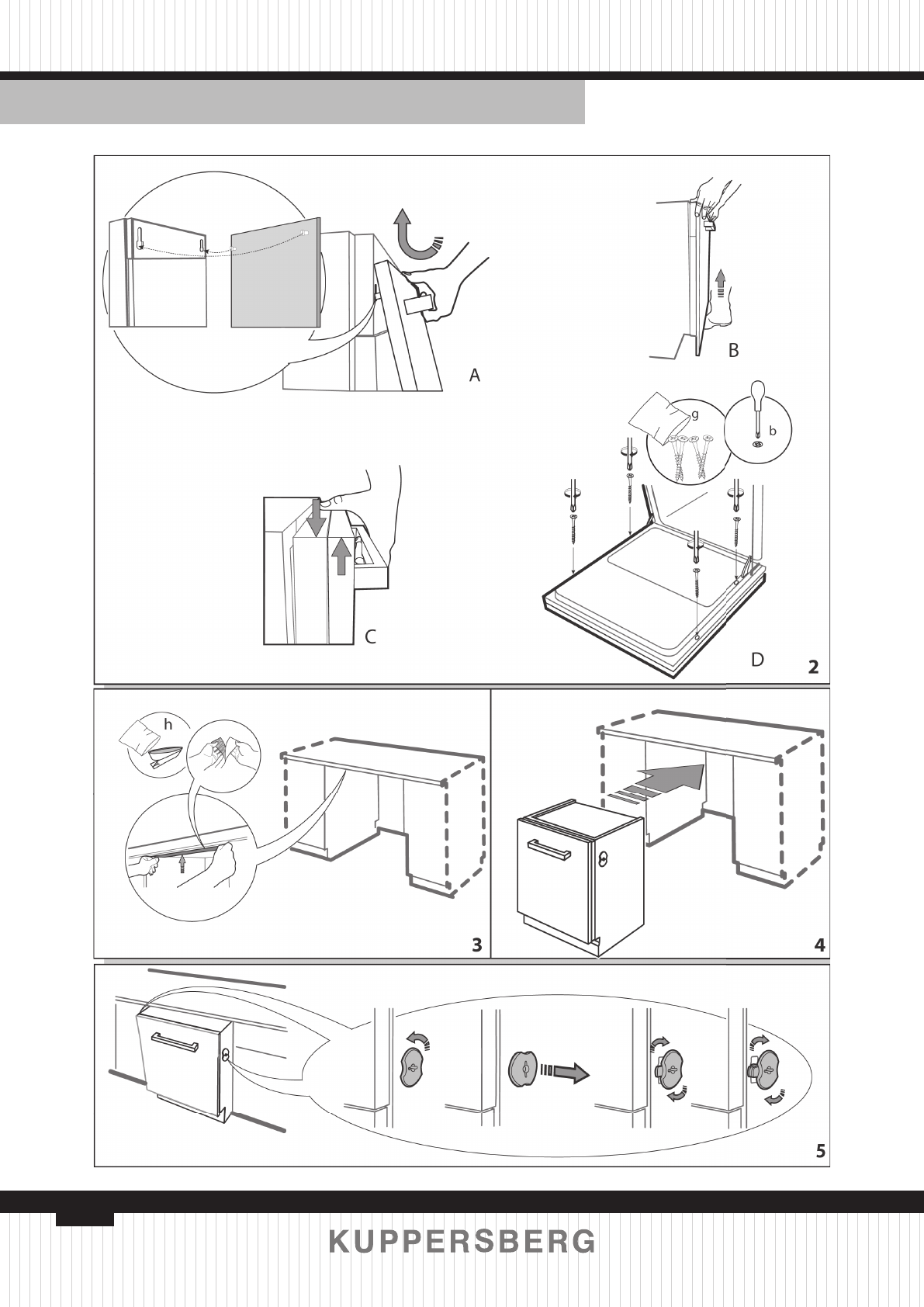 A

B

g

b

C

D

2

h

3

4

5

KUPPERSBERG