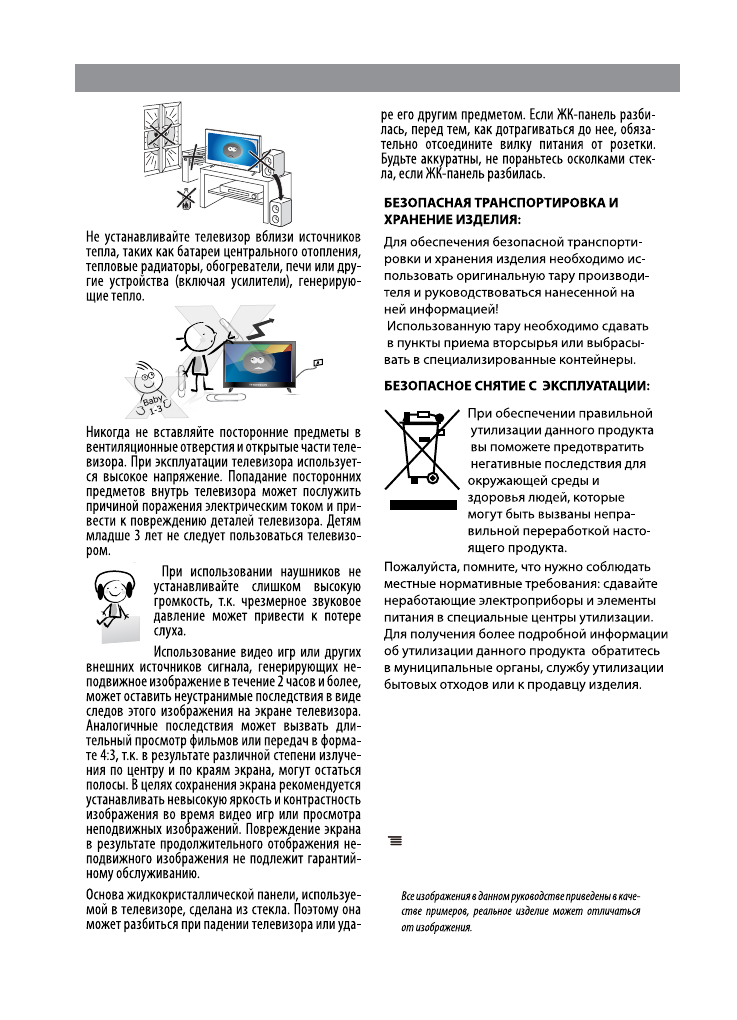 Не устанавливайте телевизор вблизи источников тепла, таких как батареи центрального отопления, тепловые радиаторы, обогреватели, печи или другие устройства (включая усилители), генерирующие тепло.

Baby 1-3

Никогда не вставляйте посторонние предметы в вентиляционные отверстия и открытые части телевизора. При эксплуатации телевизора используется высокое напряжение. Попадание посторонних предметов внутрь телевизора может послужить причиной поражения электрическим током и привести к повреждению деталей телевизора. Детям младше 3 лет не следует пользоваться телевизором.

При использовании наушников не устанавливайте слишком высокую громкость, т.к. чрезмерное звуковое давление может привести к потере слуха.

Использование видео игр или других внешних источников сигнала, генерирующих неподвижное изображение в течение 2 часов и более, может оставить неустранимые последствия в виде следов этого изображения на экране телевизора. Аналогичные последствия может вызвать длительный просмотр фильмов или передач в формате 4:3, т.к. в результате различной степени излучения по центру и по краям экрана, могут остаться полосы. В целях сохранения экрана рекомендуется устанавливать невысокую яркость и контрастность изображения во время видео игр или просмотра неподвижных изображений. Повреждение экрана в результате продолжительного отображения неподвижного изображения не подлежит гарантийному обслуживанию.

Основа жидкокристаллической панели, используемой в телевизоре, сделана из стекла. Поэтому она может разбиться при падении телевизора или ударе его другим предметом. Если ЖК-панель разбилась, перед тем, как дотрагиваться до нее, обязательно отсоедините вилку питания от розетки. Будьте аккуратны, не пораньтесь осколками стекла, если ЖК-панель разбилась.

БЕЗОПАСНАЯ ТРАНСПОРТИРОВКА И ХРАНЕНИЕ ИЗДЕЛИЯ:

Для обеспечения безопасной транспортировки и хранения изделия необходимо использовать оригинальную тару производителя и руководствоваться нанесенной на ней информацией!
Использованную тару необходимо сдавать в пункты приема вторсырья или выбрасывать в специализированные контейнеры.

БЕЗОПАСНОЕ СНЯТИЕ С ЭКСПЛУАТАЦИИ:

При обеспечении правильной утилизации данного продукта вы поможете предотвратить негативные последствия для окружающей среды и здоровья людей, которые могут быть вызваны неправильной переработкой настоящего продукта.

Пожалуйста, помните, что нужно соблюдать местные нормативные требования: сдавайте неработающие электроприборы и элементы питания в специальные центры утилизации. Для получения более подробной информации об утилизации данного продукта обратитесь в муниципальные органы, службу утилизации бытовых отходов или к продавцу изделия.

Все изображения в данном руководстве приведены в качестве примеров, реальное изделие может отличаться от изображения.