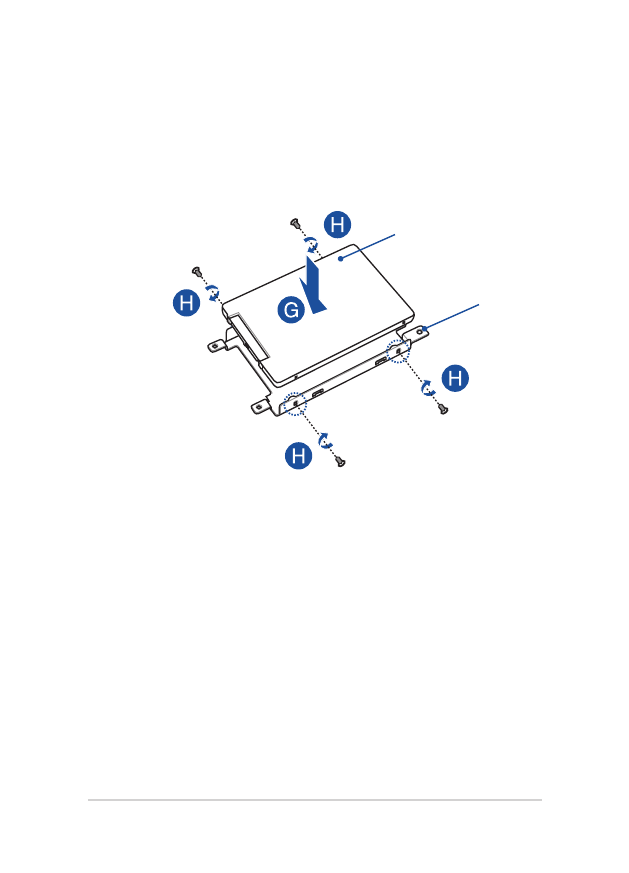 H

H

G

H

H