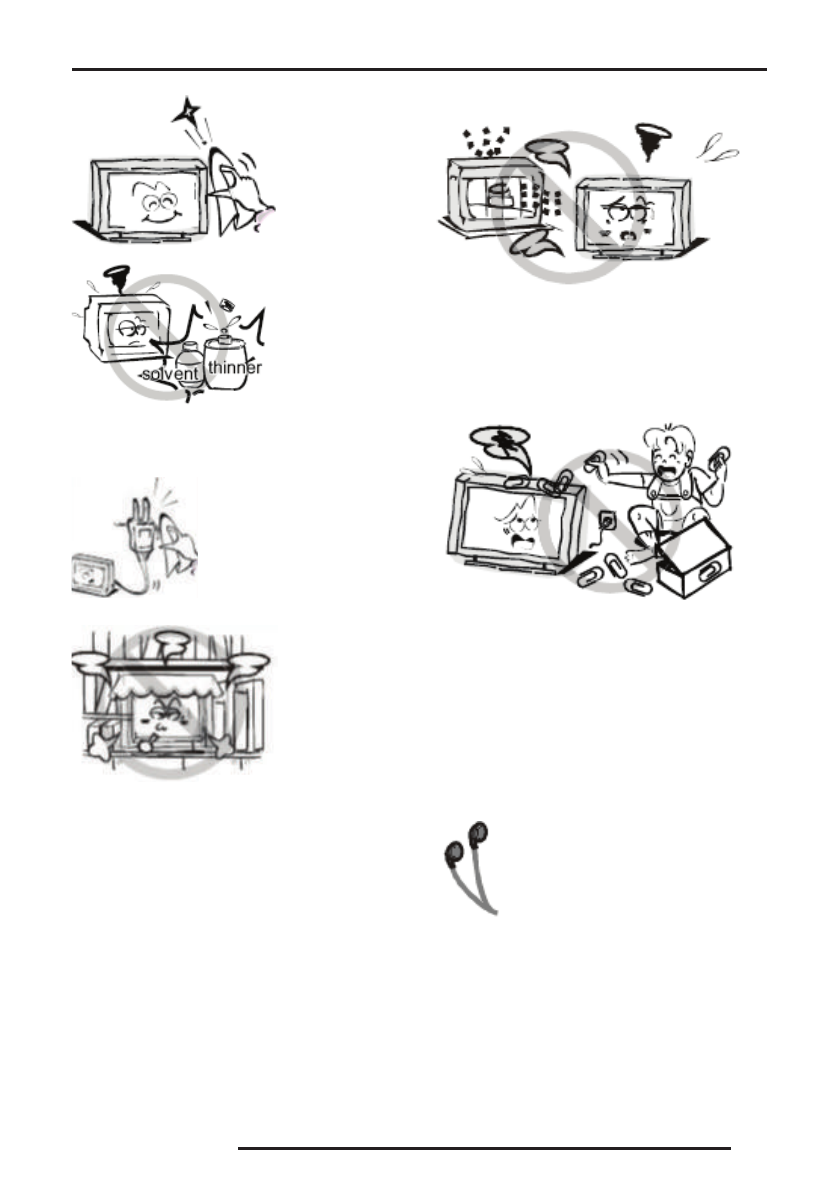 solvent thinner