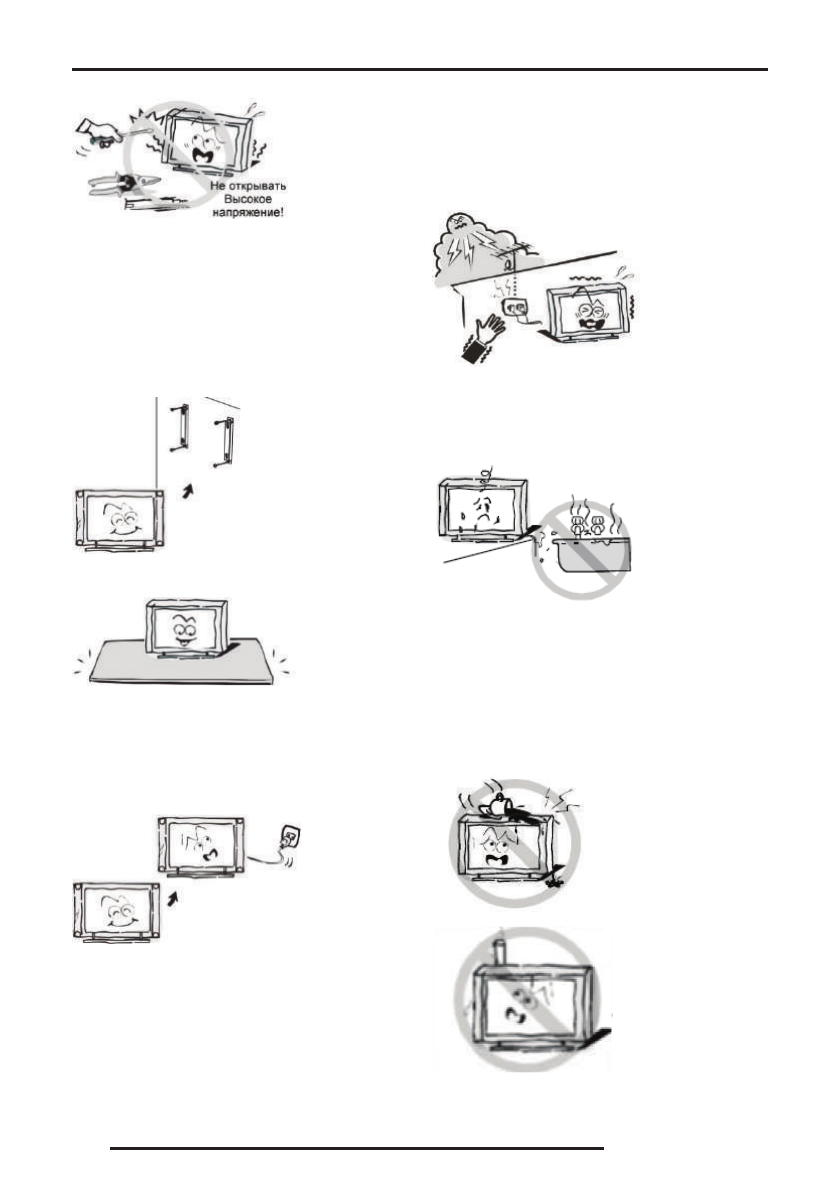 Не открывать
Высокое
напряжение!