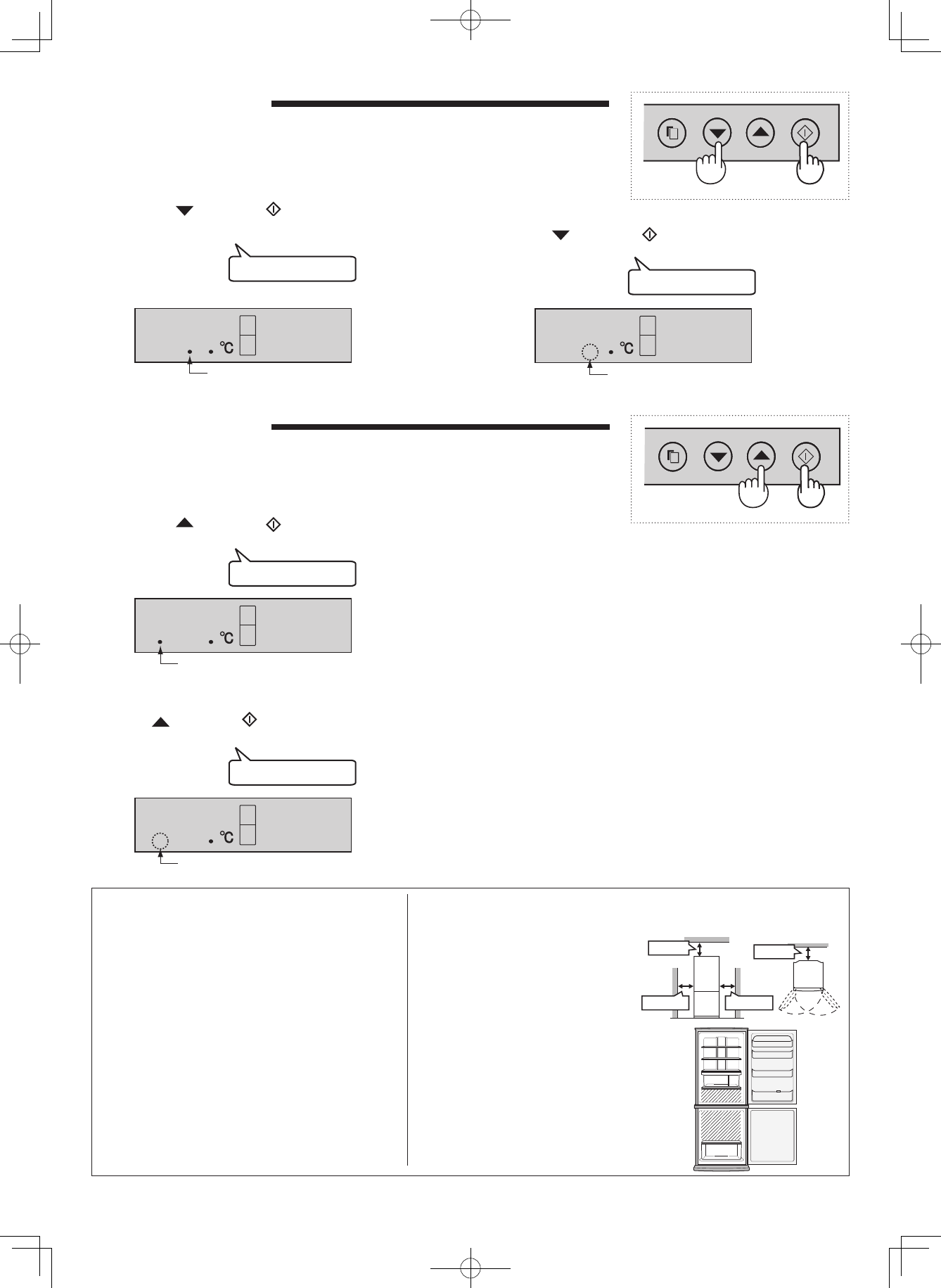 ℃

℃

℃

℃