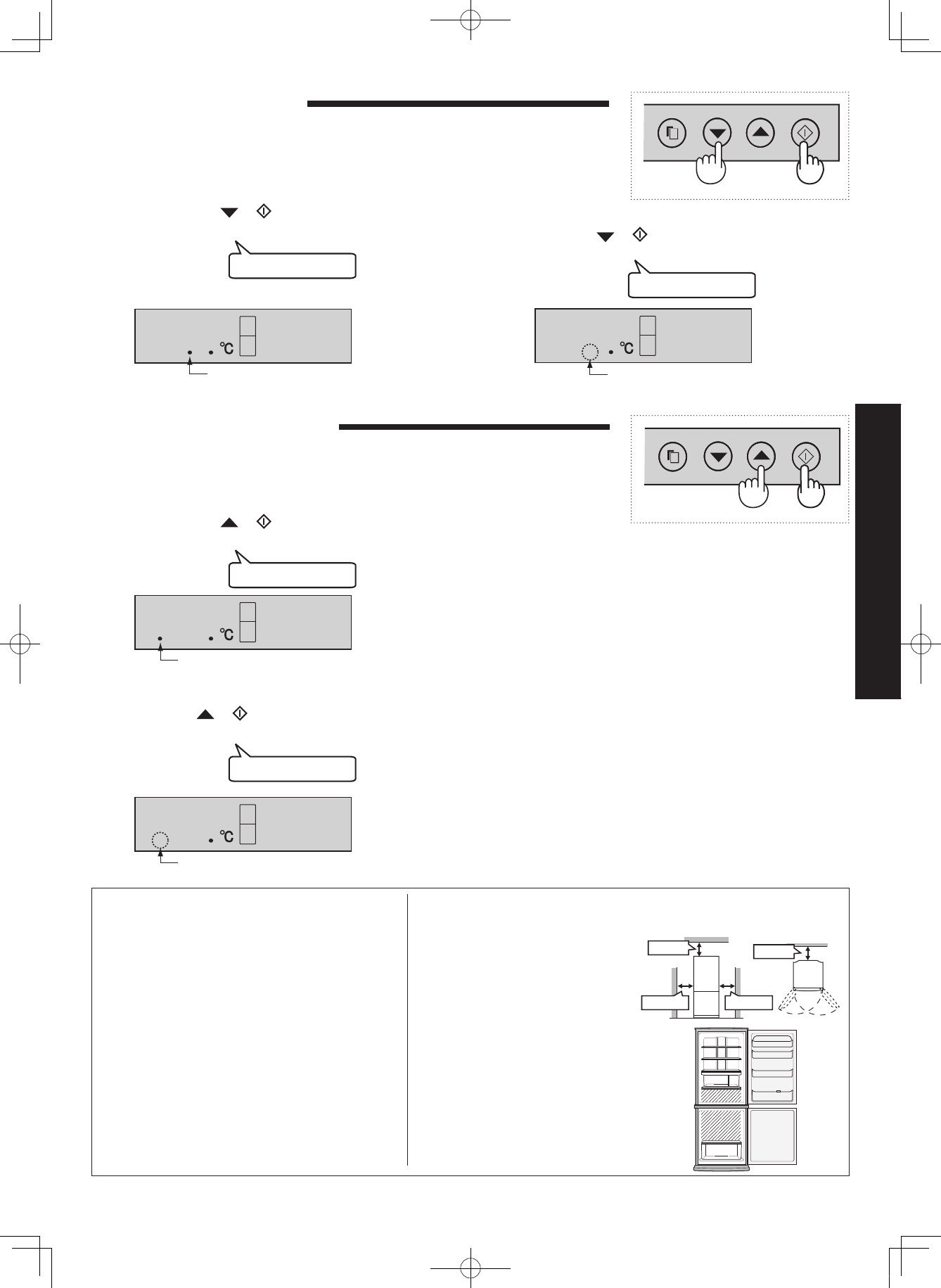 °C

°C

°C

°C