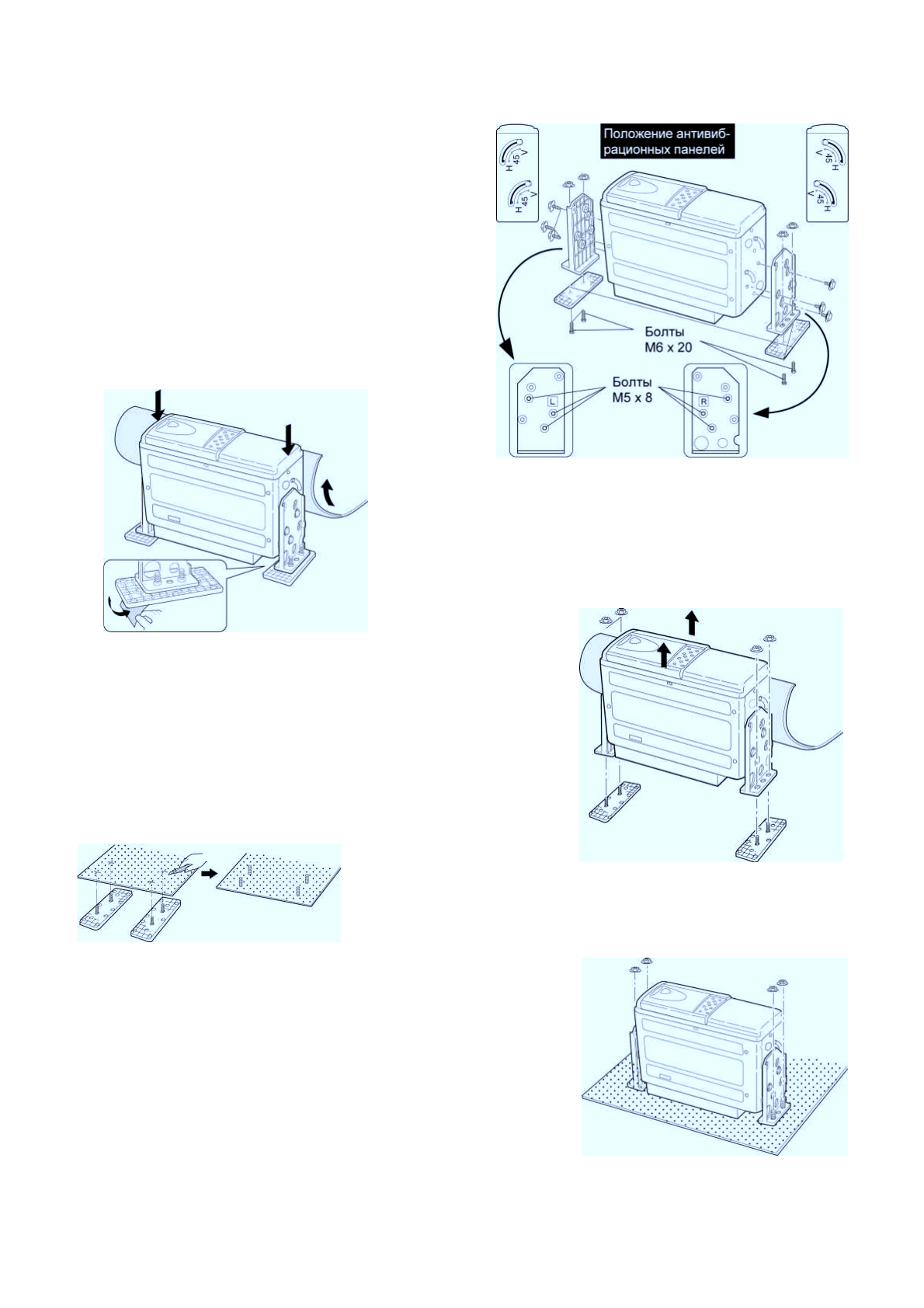 Положение антивибрационных панелей

H 45 V

H 45 V

V 45 H

V 45 H

Болты M6 x 20

Болты M5 x 8

L

R