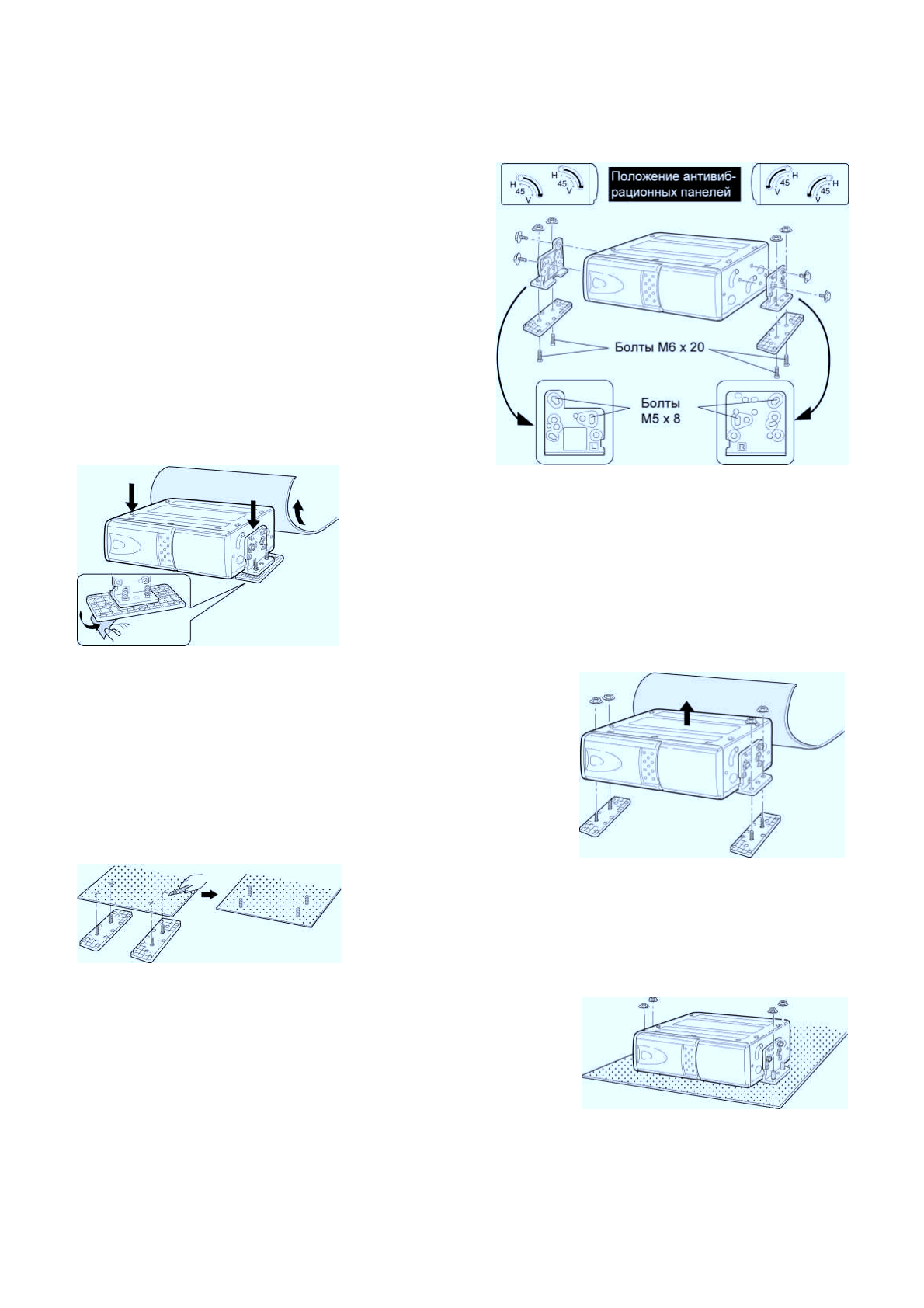 H 45 V H 45 V

Положение антивибрационных панелей

H 45 V H 45 V

Болты M6 x 20

Болты M5 x 8

L

R