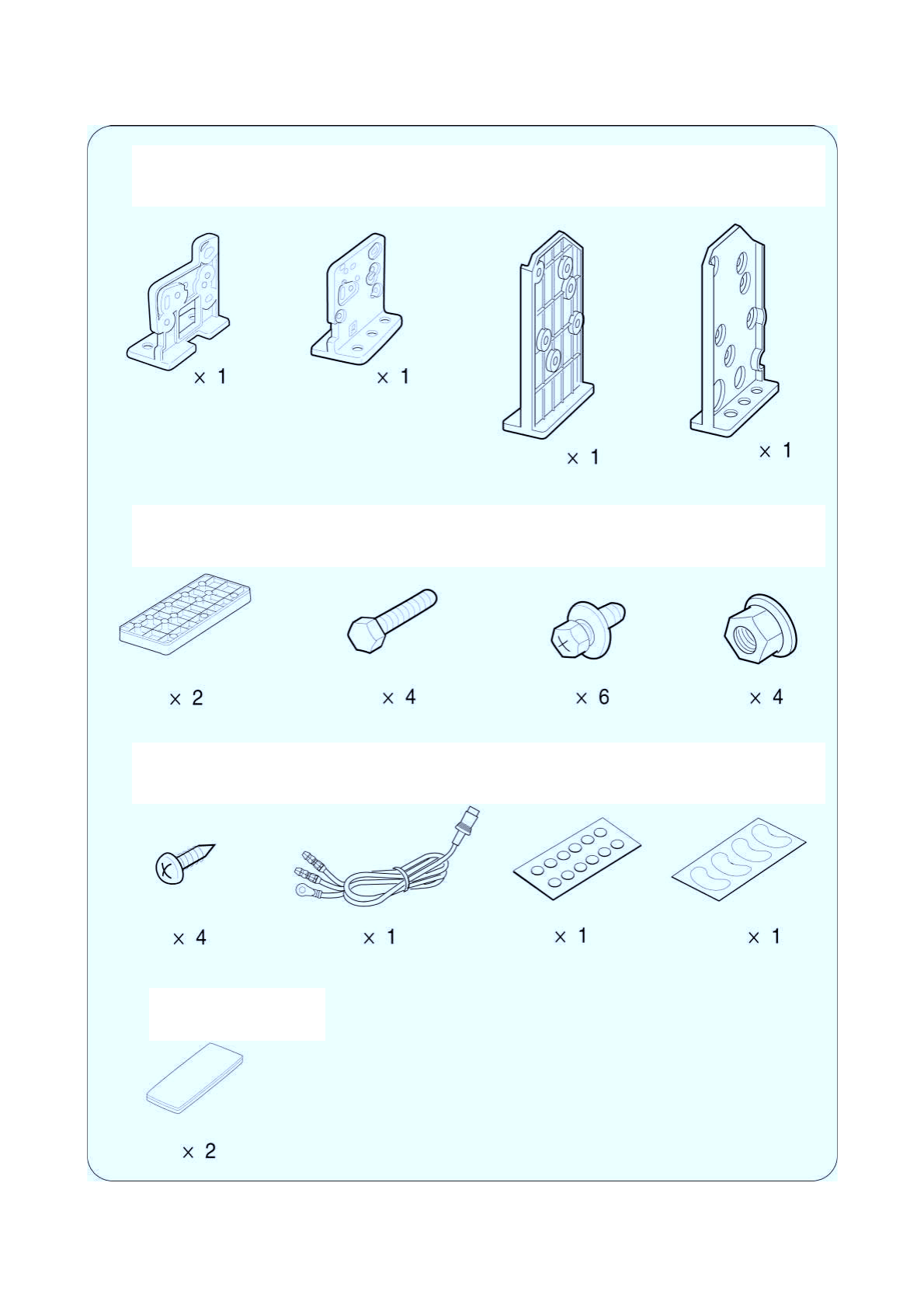 × 1
× 1
× 1
× 1

× 2
× 4
× 6
× 4

× 4
× 1
× 1
× 1

× 2