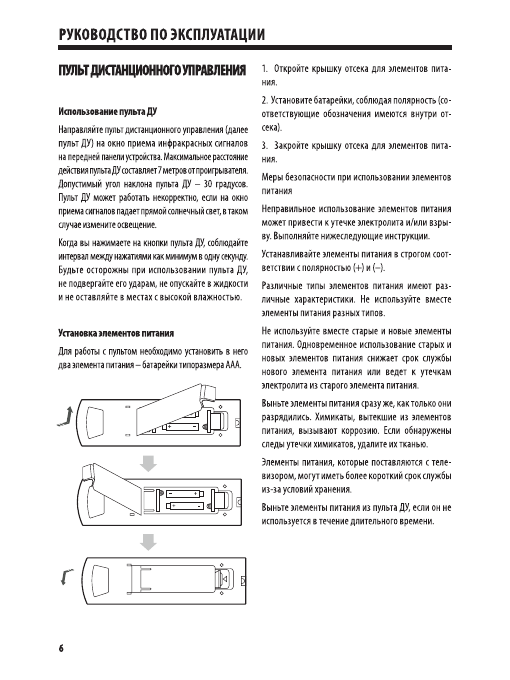 РУКОВОДСТВО ПО ЭКСПЛУАТАЦИИ

ПУЛЬТ ДИСТАНЦИОННОГО УПРАВЛЕНИЯ

Использование пульта ДУ

Направляйте пульт дистанционного управления (далее пульт ДУ) на окно приема инфракрасных сигналов на передней панели устройства. Максимальное расстояние действия пульта ДУ составляет 7 метров от проигрывателя. Допустимый угол наклона пульта ДУ – 30 градусов. Пульт ДУ может работать некорректно, если на окно приема сигналов падает прямой солнечный свет, в таком случае измените освещение.

Когда вы нажимаете на кнопки пульта ДУ, соблюдайте интервал между нажатиями как минимум в одну секунду. Будьте осторожны при использовании пульта ДУ, не подвергайте его ударам, не опускайте в жидкости и не оставляйте в местах с высокой влажностью.

Установка элементов питания

Для работы с пультом необходимо установить в него два элемента питания – батарейки типоразмера ААА.

1. Откройте крышку отсека для элементов питания.

2. Установите батарейки, соблюдая полярность (соответствующие обозначения имеются внутри отсека).

3. Закройте крышку отсека для элементов питания.

Меры безопасности при использовании элементов питания

Неправильное использование элементов питания может привести к утечке электролита и/или взрыву. Выполняйте нижеследующие инструкции.

Устанавливайте элементы питания в строгом соответствии с полярностью (+) и (–).

Различные типы элементов питания имеют различные характеристики. Не используйте вместе элементы питания разных типов.

Не используйте вместе старые и новые элементы питания. Одновременное использование старых и новых элементов питания снижает срок службы нового элемента питания или ведет к утечкам электролита из старого элемента питания.

Выньте элементы питания сразу же, как только они разрядились. Химикаты, вытекшие из элементов питания, вызывают коррозию. Если обнаружены следы утечки химикатов, удалите их тканью.

Элементы питания, которые поставляются с телевизором, могут иметь более короткий срок службы из-за условий хранения.

Выньте элементы питания из пульта ДУ, если он не используется в течение длительного времени.

6