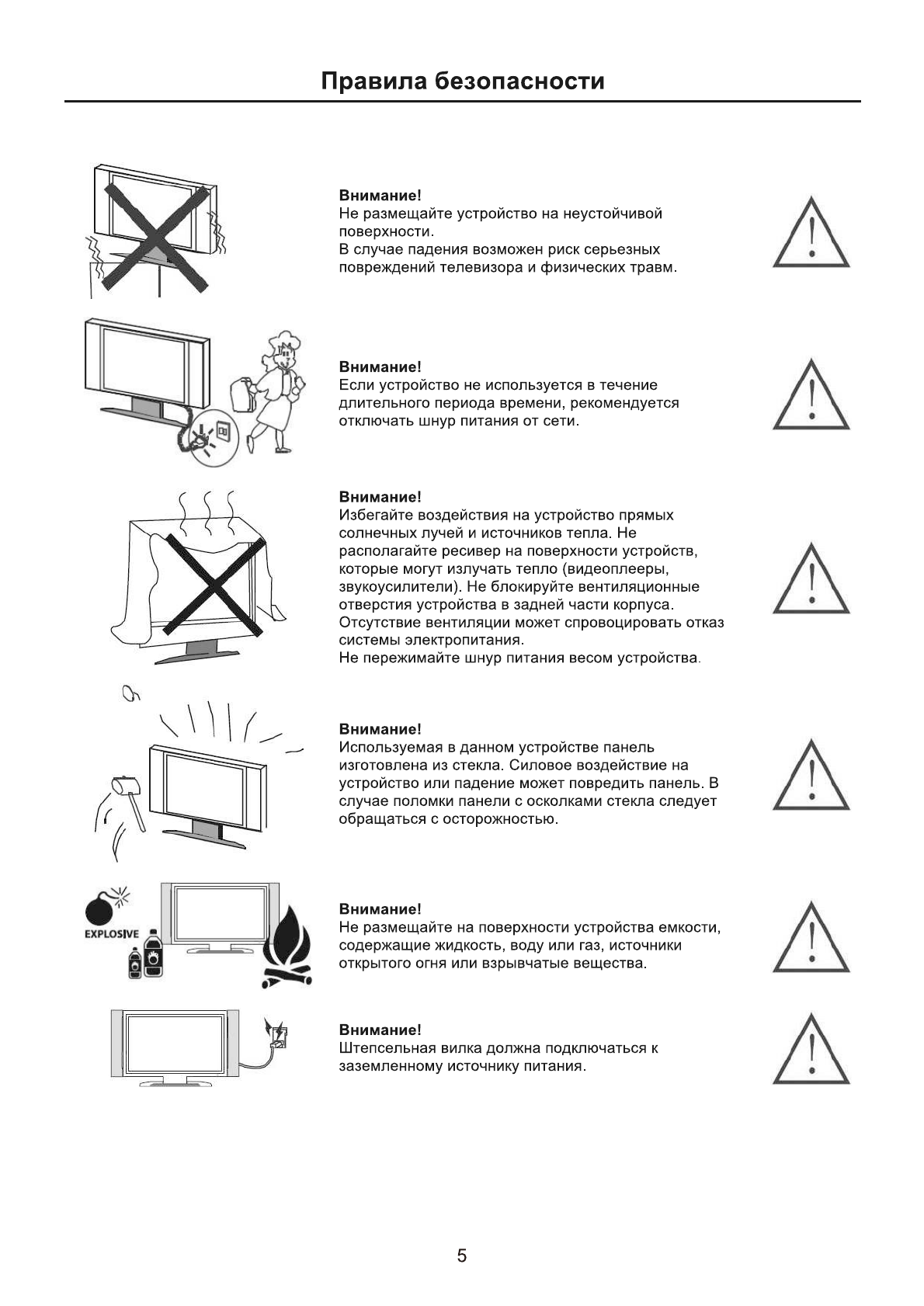 Правила безопасности

Внимание!
Не размещайте устройство на неустойчивой поверхности.
В случае падения возможен риск серьезных повреждений телевизора и физических травм.

Внимание!
Если устройство не используется в течение длительного периода времени, рекомендуется отключать шнур питания от сети.

Внимание!
Избегайте воздействия на устройство прямых солнечных лучей и источников тепла. Не располагайте ресивер на поверхности устройств, которые могут излучать тепло (видеоплееры, звукоусилители). Не блокируйте вентиляционные отверстия устройства в задней части корпуса. Отсутствие вентиляции может спровоцировать отказ системы электропитания.
Не пережимайте шнур питания весом устройства.

Внимание!
Используемая в данном устройстве панель изготовлена из стекла. Силовое воздействие на устройство или падение может повредить панель. В случае поломки панели с осколками стекла следует обращаться с осторожностью.

EXPLOSIVE

Внимание!
Не размещайте на поверхности устройства емкости, содержащие жидкость, воду или газ, источники открытого огня или взрывчатые вещества.

Внимание!
Штепсельная вилка должна подключаться к заземленному источнику питания.

5