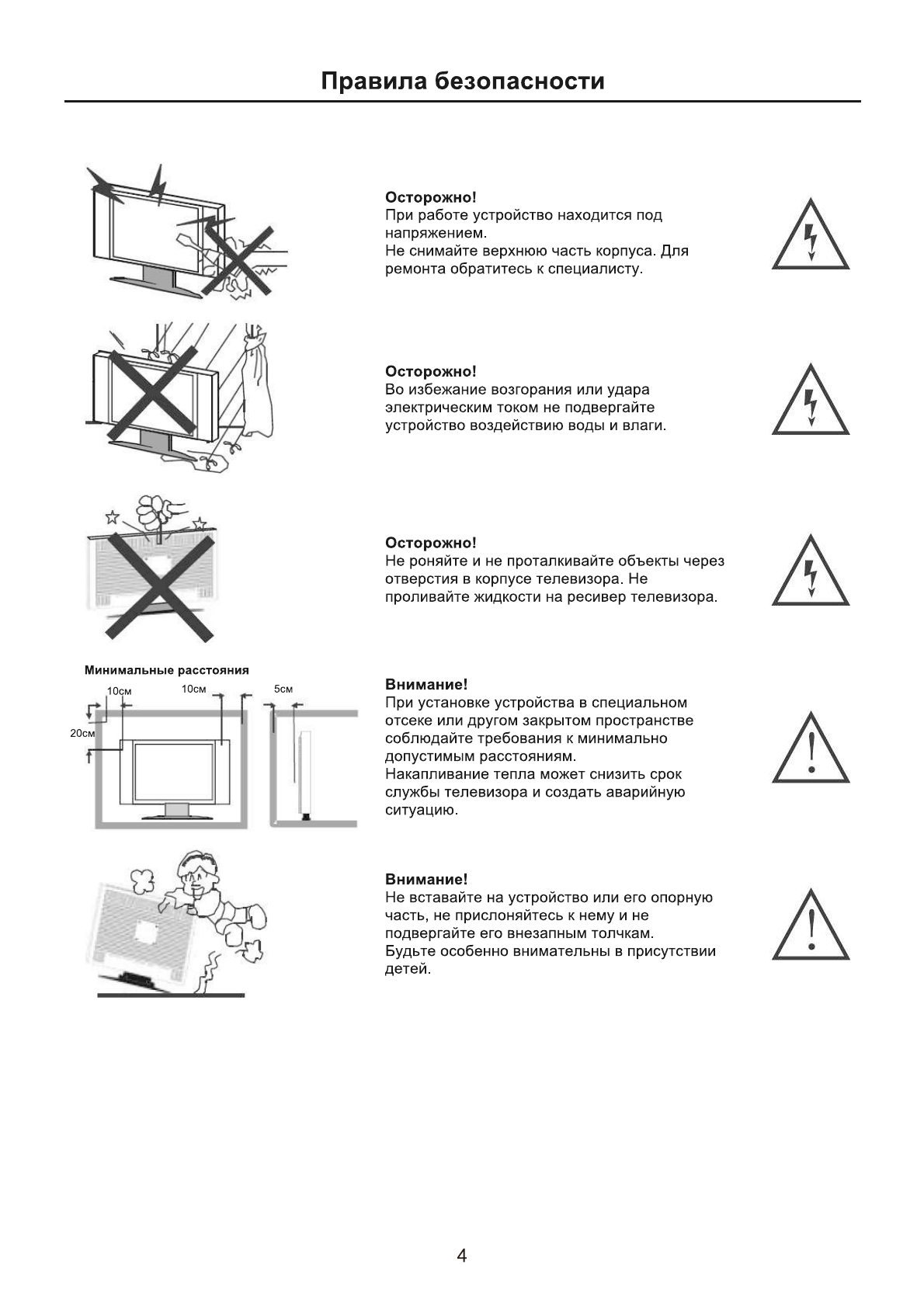 Правила безопасности

Осторожно!
При работе устройство находится под напряжением.
Не снимайте верхнюю часть корпуса. Для ремонта обратитесь к специалисту.

Осторожно!
Во избежание возгорания или удара электрическим током не подвергайте устройство воздействию воды и влаги.

Осторожно!
Не роняйте и не проталкивайте объекты через отверстия в корпусе телевизора. Не проливайте жидкости на ресивер телевизора.

Минимальные расстояния
10см
10см
5см
20см

Внимание!
При установке устройства в специальном отсеке или другом закрытом пространстве соблюдайте требования к минимально допустимым расстояниям.
Накапливание тепла может снизить срок службы телевизора и создать аварийную ситуацию.

Внимание!
Не вставайте на устройство или его опорную часть, не прислоняйтесь к нему и не подвергайте его внезапным толчкам.
Будьте особенно внимательны в присутствии детей.

4