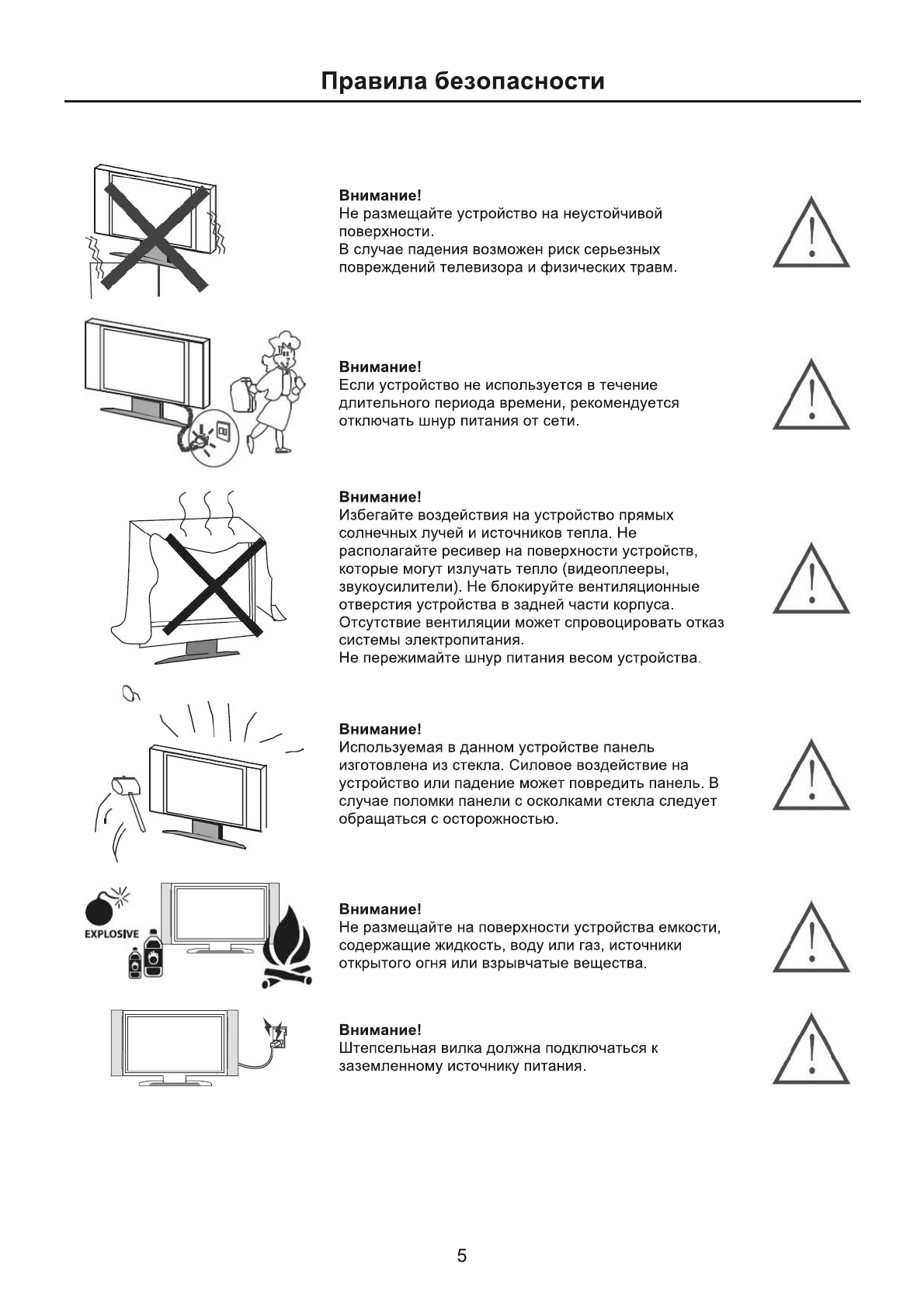 Правила безопасности

Внимание!
Не размещайте устройство на неустойчивой поверхности.
В случае падения возможен риск серьезных повреждений телевизора и физических травм.

Внимание!
Если устройство не используется в течение длительного периода времени, рекомендуется отключать шнур питания от сети.

Внимание!
Избегайте воздействия на устройство прямых солнечных лучей и источников тепла. Не располагайте ресивер на поверхности устройств, которые могут излучать тепло (видеоплееры, звукоусилители). Не блокируйте вентиляционные отверстия устройства в задней части корпуса. Отсутствие вентиляции может спровоцировать отказ системы электропитания.
Не пережимайте шнур питания весом устройства.

Внимание!
Используемая в данном устройстве панель изготовлена из стекла. Силовое воздействие на устройство или падение может повредить панель. В случае поломки панели с осколками стекла следует обращаться с осторожностью.

EXPLOSIVE

Внимание!
Не размещайте на поверхности устройства емкости, содержащие жидкость, воду или газ, источники открытого огня или взрывчатые вещества.

Внимание!
Штепсельная вилка должна подключаться к заземленному источнику питания.

5