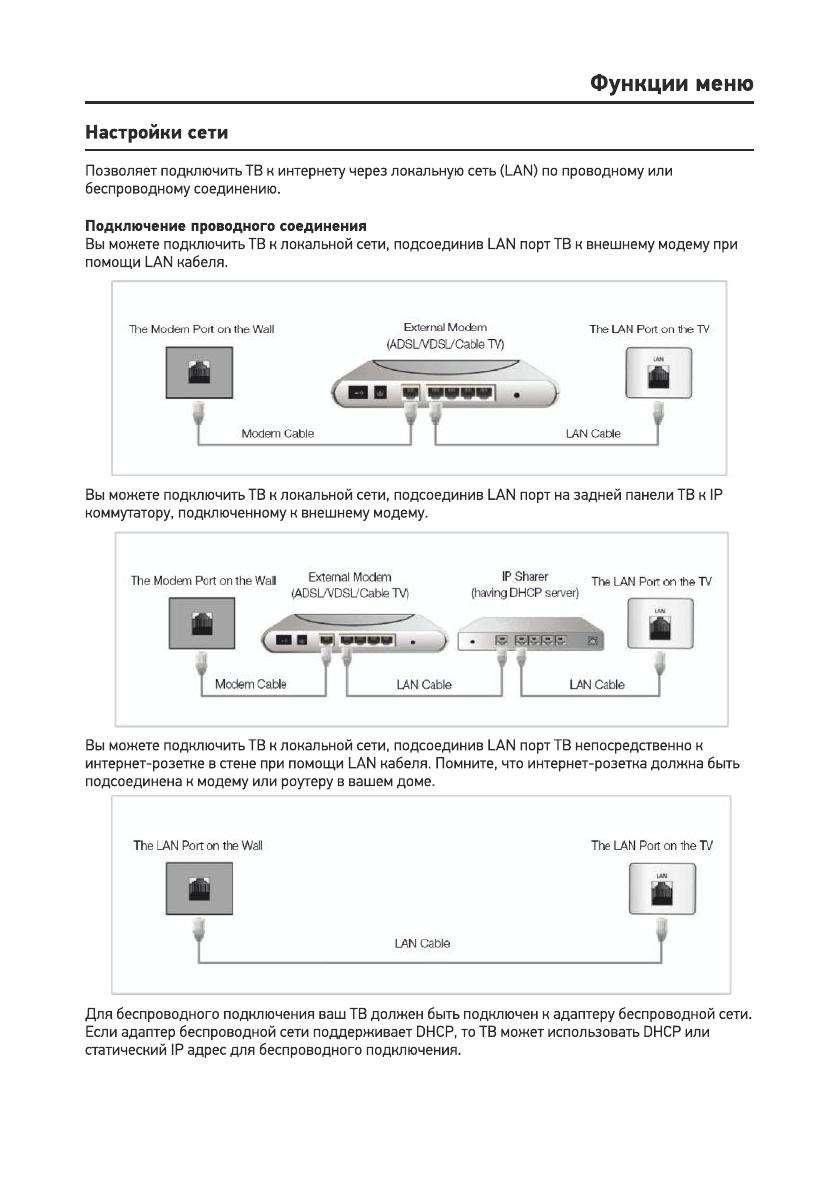 Функции меню

Настройки сети

Позволяет подключить ТВ к интернету через локальную сеть (LAN) по проводному или беспроводному соединению.

Подключение проводного соединения
Вы можете подключить ТВ к локальной сети, подсоединив LAN порт ТВ к внешнему модему при помощи LAN кабеля.

The Modem Port on the Wall
External Modem (ADSL/VDSL/Cable TV)
The LAN Port on the TV
LAN
Modem Cable
LAN Cable

Вы можете подключить ТВ к локальной сети, подсоединив LAN порт на задней панели ТВ к IP коммутатору, подключенному к внешнему модему.

The Modem Port on the Wall
External Modem (ADSL/VDSL/Cable TV)
IP Sharer (having DHCP server)
The LAN Port on the TV
LAN
Modem Cable
LAN Cable
LAN Cable

Вы можете подключить ТВ к локальной сети, подсоединив LAN порт ТВ непосредственно к интернет-розетке в стене при помощи LAN кабеля. Помните, что интернет-розетка должна быть подсоединена к модему или роутеру в вашем доме.

The LAN Port on the Wall
The LAN Port on the TV
LAN
LAN Cable

Для беспроводного подключения ваш ТВ должен быть подключен к адаптеру беспроводной сети. Если адаптер беспроводной сети поддерживает DHCP, то ТВ может использовать DHCP или статический IP адрес для беспроводного подключения.