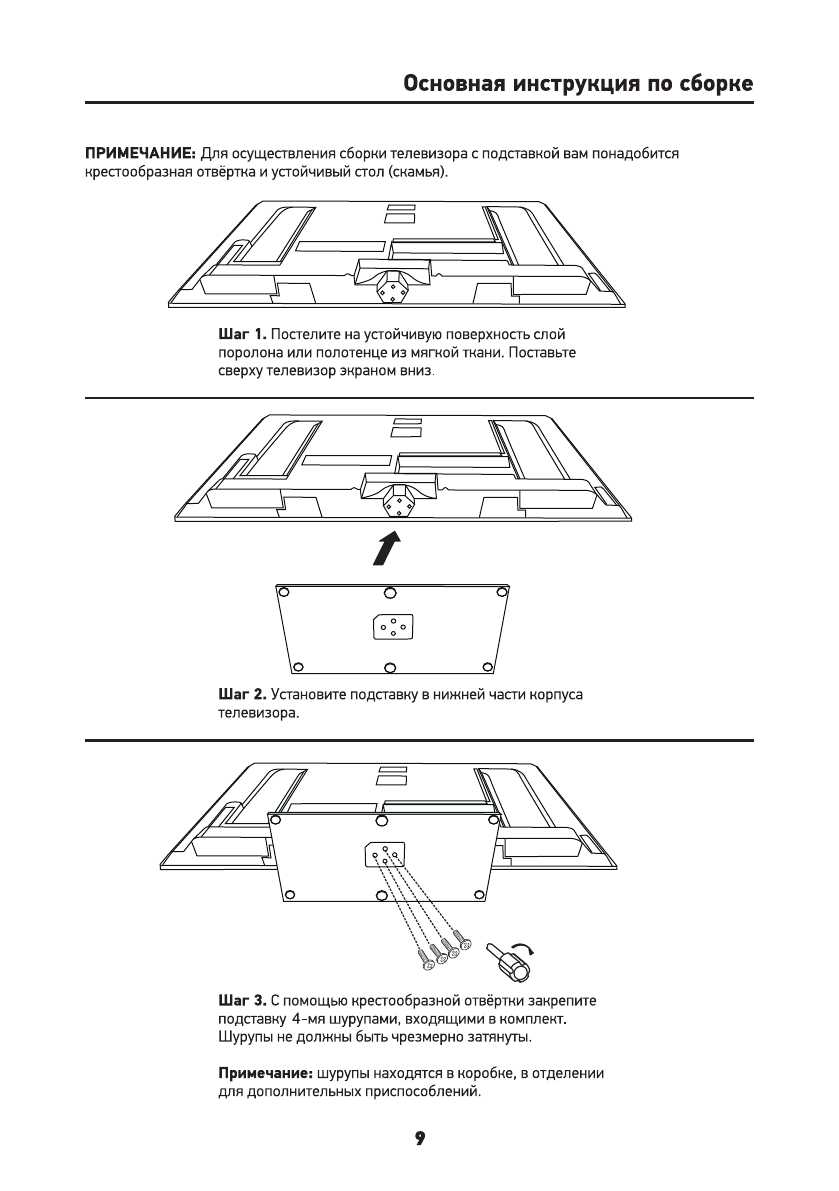 Основная инструкция по сборке

ПРИМЕЧАНИЕ: Для осуществления сборки телевизора с подставкой вам понадобится крестообразная отвёртка и устойчивый стол (скамья).

Шаг 1. Постелите на устойчивую поверхность слой поролона или полотенце из мягкой ткани. Поставьте сверху телевизор экраном вниз.

Шаг 2. Установите подставку в нижней части корпуса телевизора.

Шаг 3. С помощью крестообразной отвёртки закрепите подставку 4-мя шурупами, входящими в комплект. Шурупы не должны быть чрезмерно затянуты.

Примечание: шурупы находятся в коробке, в отделении для дополнительных приспособлений.

9