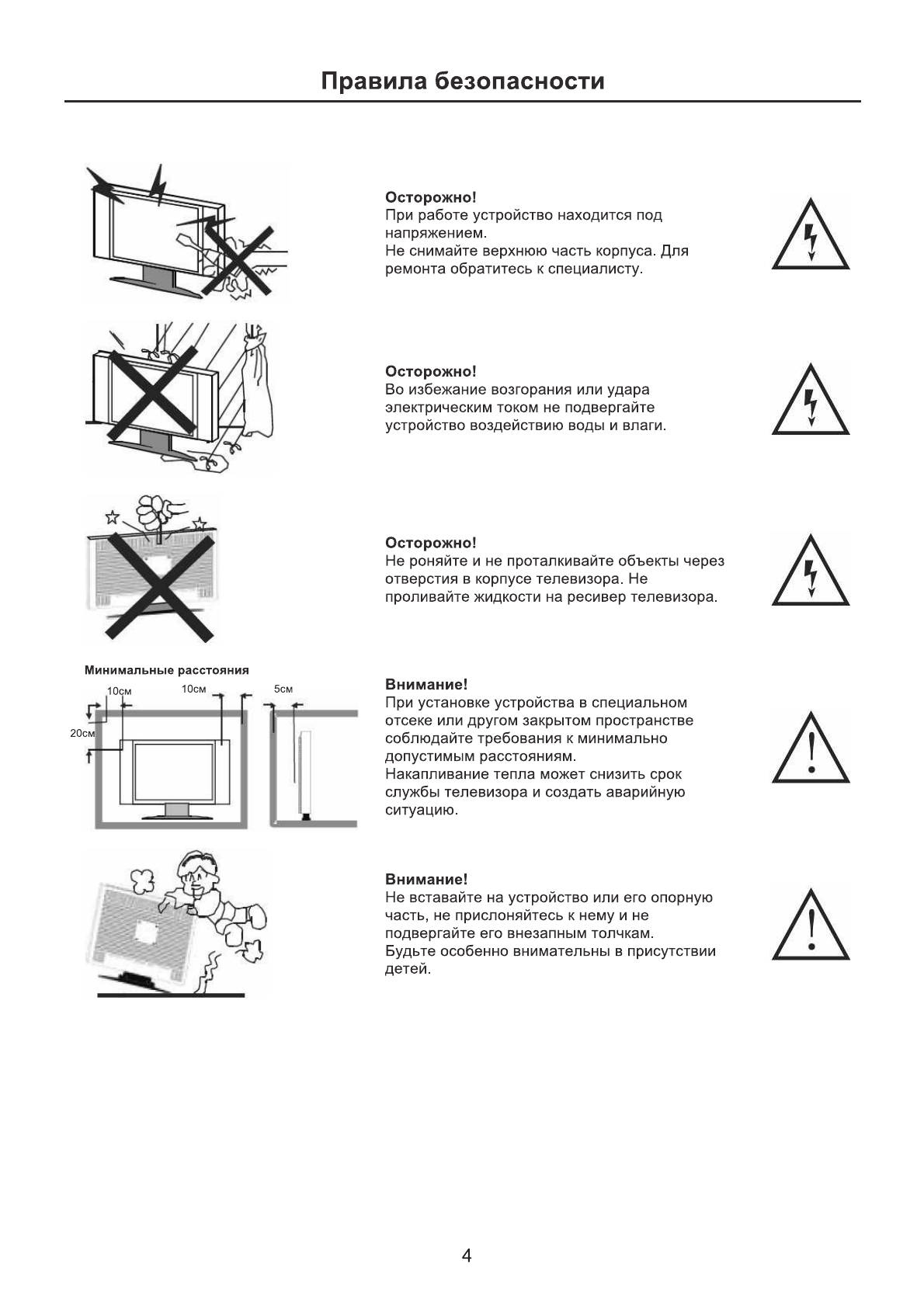 Правила безопасности

Осторожно!
При работе устройство находится под напряжением.
Не снимайте верхнюю часть корпуса. Для ремонта обратитесь к специалисту.

Осторожно!
Во избежание возгорания или удара электрическим током не подвергайте устройство воздействию воды и влаги.

Осторожно!
Не роняйте и не проталкивайте объекты через отверстия в корпусе телевизора. Не проливайте жидкости на ресивер телевизора.

Минимальные расстояния
10см 10см 5см
20см

Внимание!
При установке устройства в специальном отсеке или другом закрытом пространстве соблюдайте требования к минимально допустимым расстояниям.
Накапливание тепла может снизить срок службы телевизора и создать аварийную ситуацию.

Внимание!
Не вставайте на устройство или его опорную часть, не прислоняйтесь к нему и не подвергайте его внезапным толчкам.
Будьте особенно внимательны в присутствии детей.

4