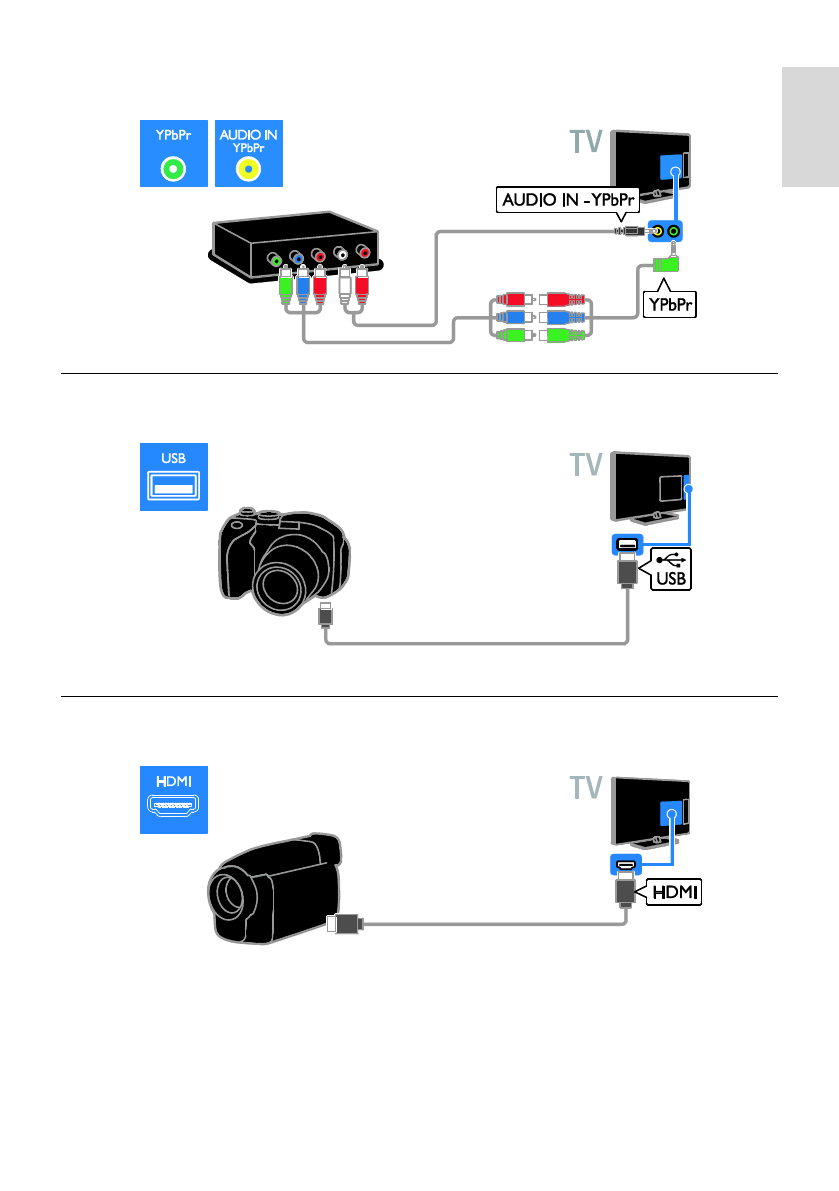 YPbPr

AUDIO IN YPbPr

TV

AUDIO IN -YPbPr

YPbPr

USB

TV

USB

HDMI

TV

HDMI