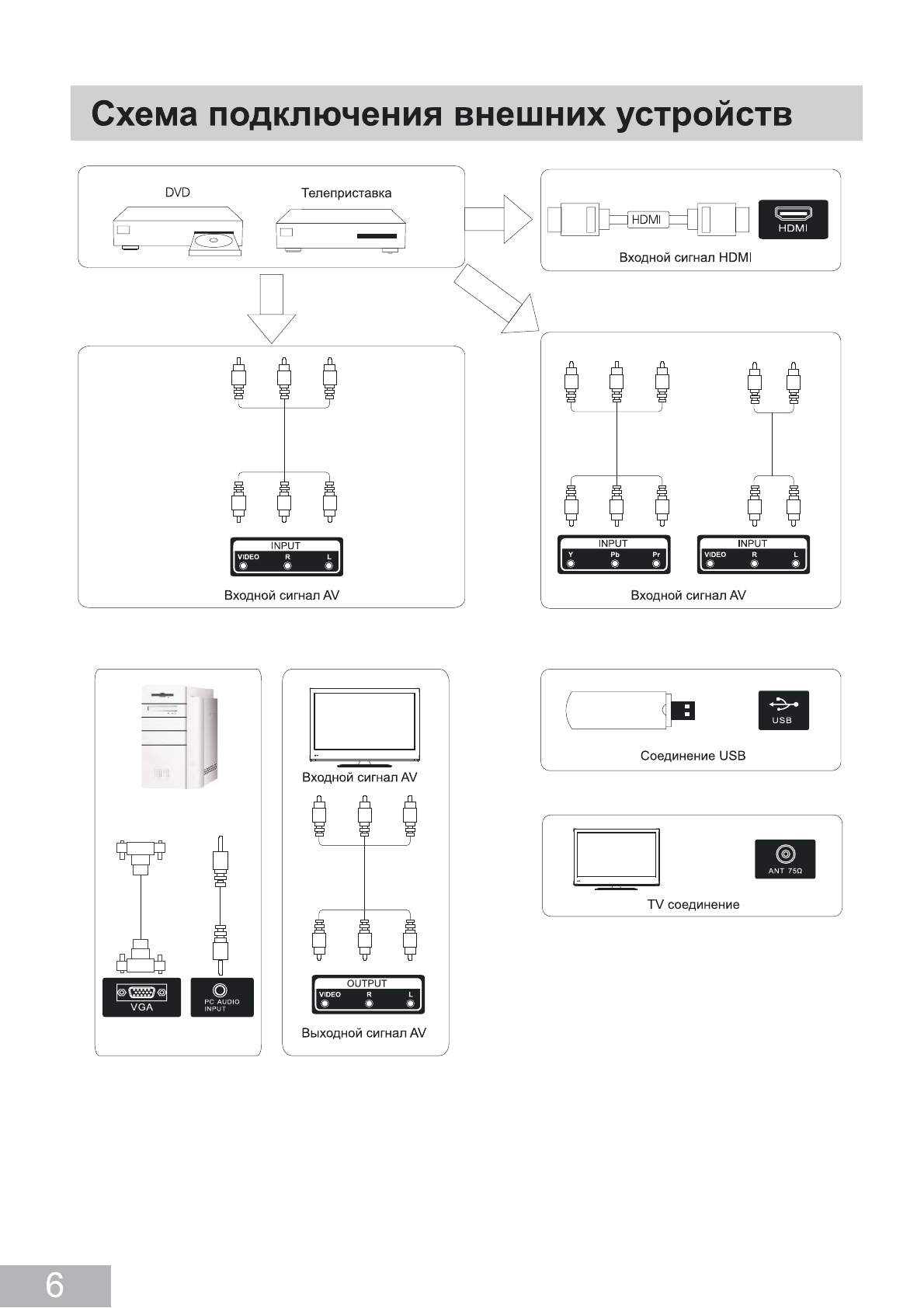 Схема подключения внешних устройств

DVD

Телеприставка

HDMI

HDMI

Входной сигнал HDMI

INPUT
VIDEO R L

Входной сигнал AV

INPUT
Y Pb Pr

INPUT
VIDEO R L

Входной сигнал AV

VGA

PC AUDIO INPUT

Входной сигнал AV

OUTPUT
VIDEO R L

Выходной сигнал AV

USB

Соединение USB

ANT 75Ω

TV соединение

6