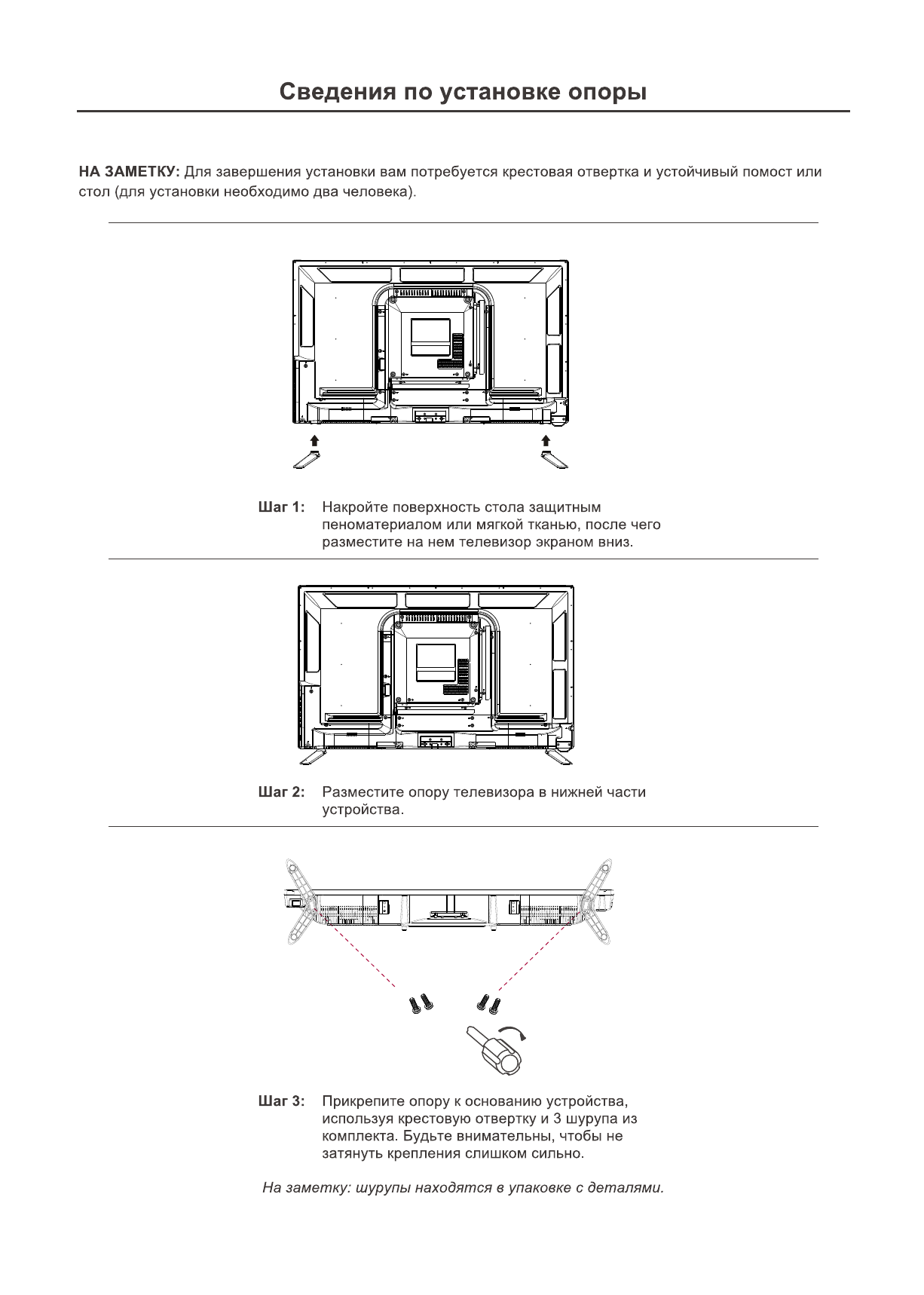 Сведения по установке опоры

НА ЗАМЕТКУ: Для завершения установки вам потребуется крестовая отвертка и устойчивый помост или стол (для установки необходимо два человека).

Шаг 1: Накройте поверхность стола защитным пеноматериалом или мягкой тканью, после чего разместите на нем телевизор экраном вниз.

Шаг 2: Разместите опору телевизора в нижней части устройства.

Шаг 3: Прикрепите опору к основанию устройства, используя крестовую отвертку и 3 шурупа из комплекта. Будьте внимательны, чтобы не затянуть крепления слишком сильно.

На заметку: шурупы находятся в упаковке с деталями.