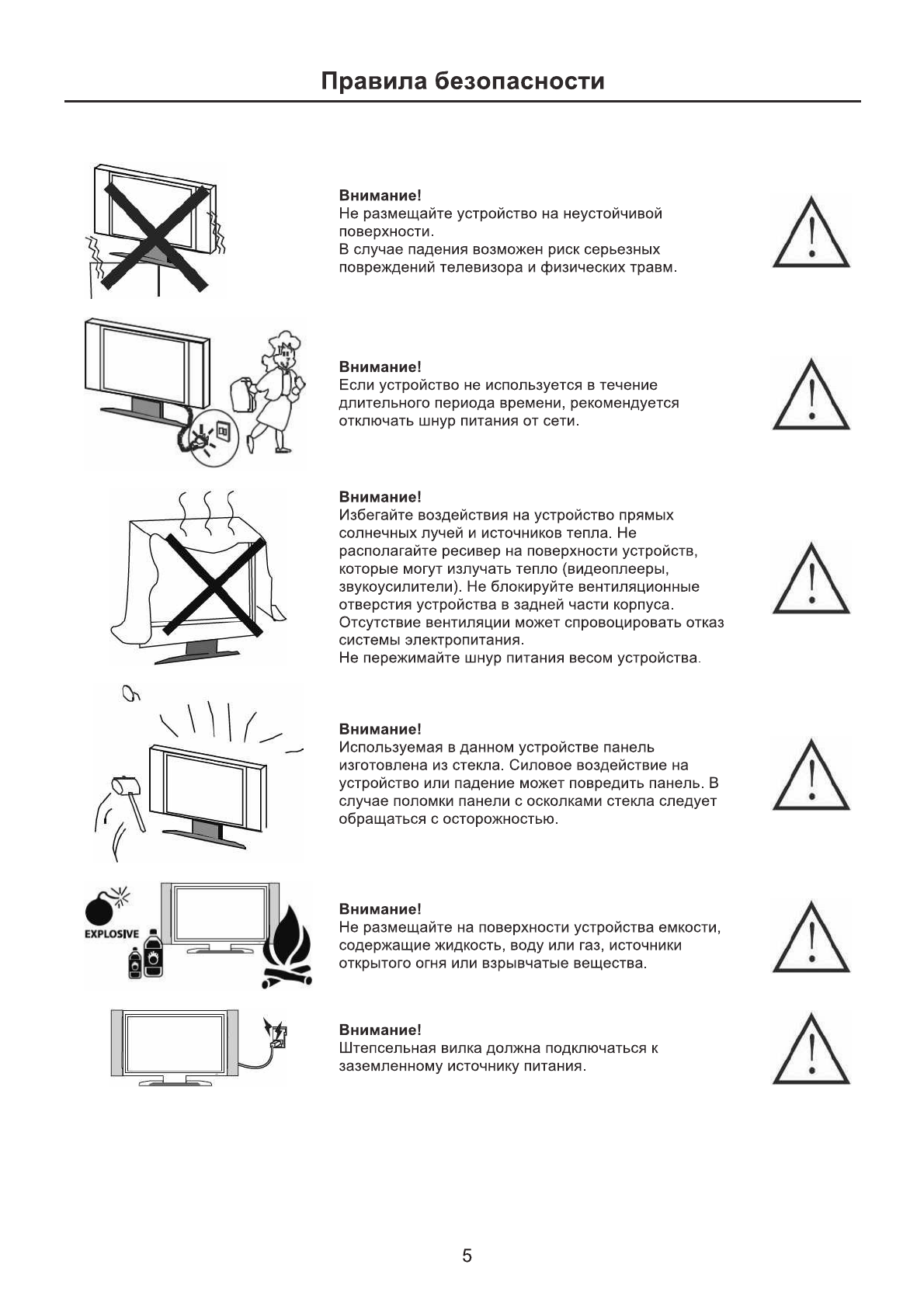 Правила безопасности

Внимание!
Не размещайте устройство на неустойчивой поверхности.
В случае падения возможен риск серьезных повреждений телевизора и физических травм.

Внимание!
Если устройство не используется в течение длительного периода времени, рекомендуется отключать шнур питания от сети.

Внимание!
Избегайте воздействия на устройство прямых солнечных лучей и источников тепла. Не располагайте ресивер на поверхности устройств, которые могут излучать тепло (видеоплееры, звукоусилители). Не блокируйте вентиляционные отверстия устройства в задней части корпуса. Отсутствие вентиляции может спровоцировать отказ системы электропитания.
Не пережимайте шнур питания весом устройства.

Внимание!
Используемая в данном устройстве панель изготовлена из стекла. Силовое воздействие на устройство или падение может повредить панель. В случае поломки панели с осколками стекла следует обращаться с осторожностью.

EXPLOSIVE

Внимание!
Не размещайте на поверхности устройства емкости, содержащие жидкость, воду или газ, источники открытого огня или взрывчатые вещества.

Внимание!
Штепсельная вилка должна подключаться к заземленному источнику питания.

5