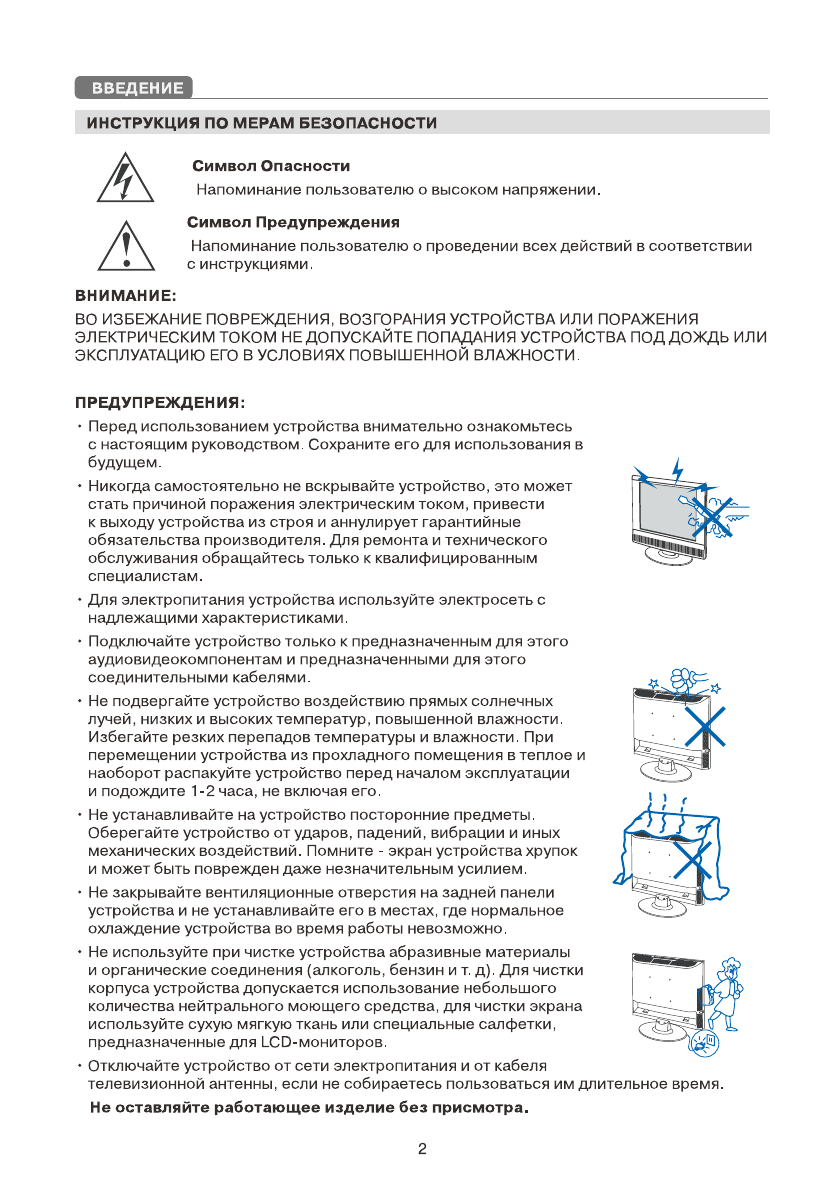 ВВЕДЕНИЕ

ИНСТРУКЦИЯ ПО МЕРАМ БЕЗОПАСНОСТИ

Символ Опасности
Напоминание пользователю о высоком напряжении.

Символ Предупреждения
Напоминание пользователю о проведении всех действий в соответствии с инструкциями.

ВНИМАНИЕ:
ВО ИЗБЕЖАНИЕ ПОВРЕЖДЕНИЯ, ВОЗГОРАНИЯ УСТРОЙСТВА ИЛИ ПОРАЖЕНИЯ ЭЛЕКТРИЧЕСКИМ ТОКОМ НЕ ДОПУСКАЙТЕ ПОПАДАНИЯ УСТРОЙСТВА ПОД ДОЖДЬ ИЛИ ЭКСПЛУАТАЦИЮ ЕГО В УСЛОВИЯХ ПОВЫШЕННОЙ ВЛАЖНОСТИ.

ПРЕДУПРЕЖДЕНИЯ:
• Перед использованием устройства внимательно ознакомьтесь с настоящим руководством. Сохраните его для использования в будущем.
• Никогда самостоятельно не вскрывайте устройство, это может стать причиной поражения электрическим током, привести к выходу устройства из строя и аннулирует гарантийные обязательства производителя. Для ремонта и технического обслуживания обращайтесь только к квалифицированным специалистам.
• Для электропитания устройства используйте электросеть с надлежащими характеристиками.
• Подключайте устройство только к предназначенным для этого аудиовидеокомпонентам и предназначенными для этого соединительными кабелями.
• Не подвергайте устройство воздействию прямых солнечных лучей, низких и высоких температур, повышенной влажности. Избегайте резких перепадов температуры и влажности. При перемещении устройства из прохладного помещения в теплое и наоборот распакуйте устройство перед началом эксплуатации и подождите 1-2 часа, не включая его.
• Не устанавливайте на устройство посторонние предметы. Оберегайте устройство от ударов, падений, вибрации и иных механических воздействий. Помните - экран устройства хрупок и может быть поврежден даже незначительным усилием.
• Не закрывайте вентиляционные отверстия на задней панели устройства и не устанавливайте его в местах, где нормальное охлаждение устройства во время работы невозможно.
• Не используйте при чистке устройства абразивные материалы и органические соединения (алкоголь, бензин и т. д). Для чистки корпуса устройства допускается использование небольшого количества нейтрального моющего средства, для чистки экрана используйте сухую мягкую ткань или специальные салфетки, предназначенные для LCD-мониторов.
• Отключайте устройство от сети электропитания и от кабеля телевизионной антенны, если не собираетесь пользоваться им длительное время.
Не оставляйте работающее изделие без присмотра.

2