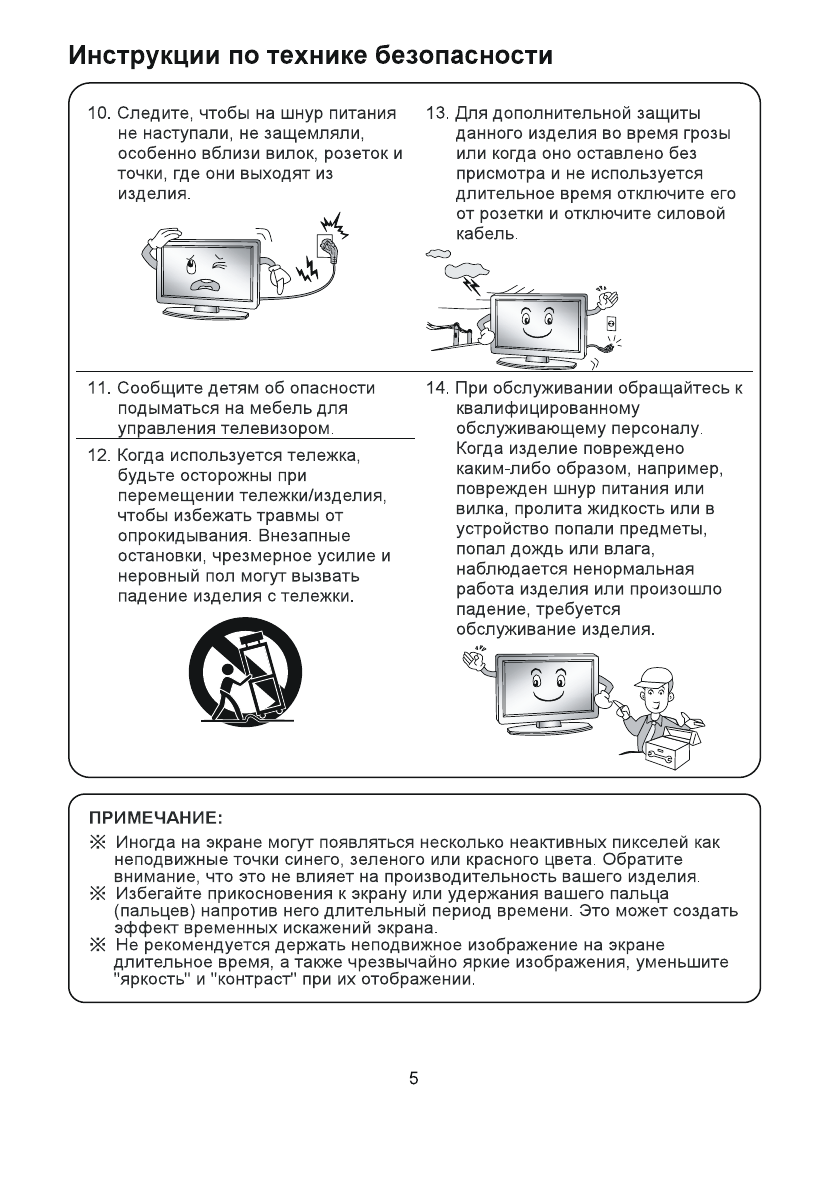 Инструкции по технике безопасности

10. Следите, чтобы на шнур питания не наступали, не защемляли, особенно вблизи вилок, розеток и точки, где они выходят из изделия.

11. Сообщите детям об опасности подыматься на мебель для управления телевизором.

12. Когда используется тележка, будьте осторожны при перемещении тележки/изделия, чтобы избежать травмы от опрокидывания. Внезапные остановки, чрезмерное усилие и неровный пол могут вызвать падение изделия с тележки.

13. Для дополнительной защиты данного изделия во время грозы или когда оно оставлено без присмотра и не используется длительное время отключите его от розетки и отключите силовой кабель.

14. При обслуживании обращайтесь к квалифицированному обслуживающему персоналу. Когда изделие повреждено каким-либо образом, например, поврежден шнур питания или вилка, пролита жидкость или в устройство попали предметы, попал дождь или влага, наблюдается ненормальная работа изделия или произошло падение, требуется обслуживание изделия.

ПРИМЕЧАНИЕ:
※ Иногда на экране могут появляться несколько неактивных пикселей как неподвижные точки синего, зеленого или красного цвета. Обратите внимание, что это не влияет на производительность вашего изделия.
※ Избегайте прикосновения к экрану или удержания вашего пальца (пальцев) напротив него длительный период времени. Это может создать эффект временных искажений экрана.
※ Не рекомендуется держать неподвижное изображение на экране длительное время, а также чрезвычайно яркие изображения, уменьшите "яркость" и "контраст" при их отображении.

5