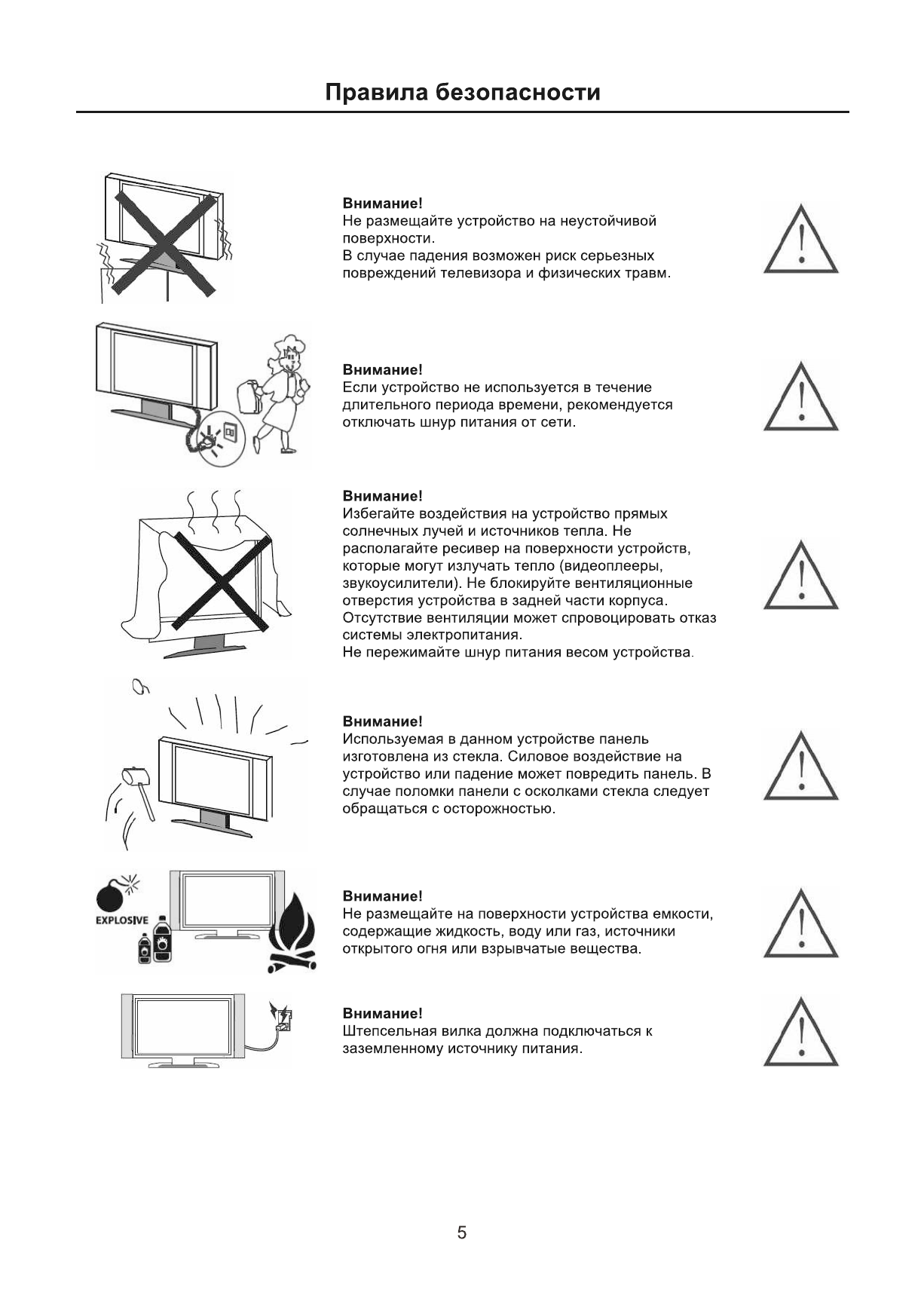 Правила безопасности

Внимание!
Не размещайте устройство на неустойчивой поверхности.
В случае падения возможен риск серьезных повреждений телевизора и физических травм.

Внимание!
Если устройство не используется в течение длительного периода времени, рекомендуется отключать шнур питания от сети.

Внимание!
Избегайте воздействия на устройство прямых солнечных лучей и источников тепла. Не располагайте ресивер на поверхности устройств, которые могут излучать тепло (видеоплееры, звукоусилители). Не блокируйте вентиляционные отверстия устройства в задней части корпуса. Отсутствие вентиляции может спровоцировать отказ системы электропитания.
Не пережимайте шнур питания весом устройства.

Внимание!
Используемая в данном устройстве панель изготовлена из стекла. Силовое воздействие на устройство или падение может повредить панель. В случае поломки панели с осколками стекла следует обращаться с осторожностью.

EXPLOSIVE

Внимание!
Не размещайте на поверхности устройства емкости, содержащие жидкость, воду или газ, источники открытого огня или взрывчатые вещества.

Внимание!
Штепсельная вилка должна подключаться к заземленному источнику питания.

5