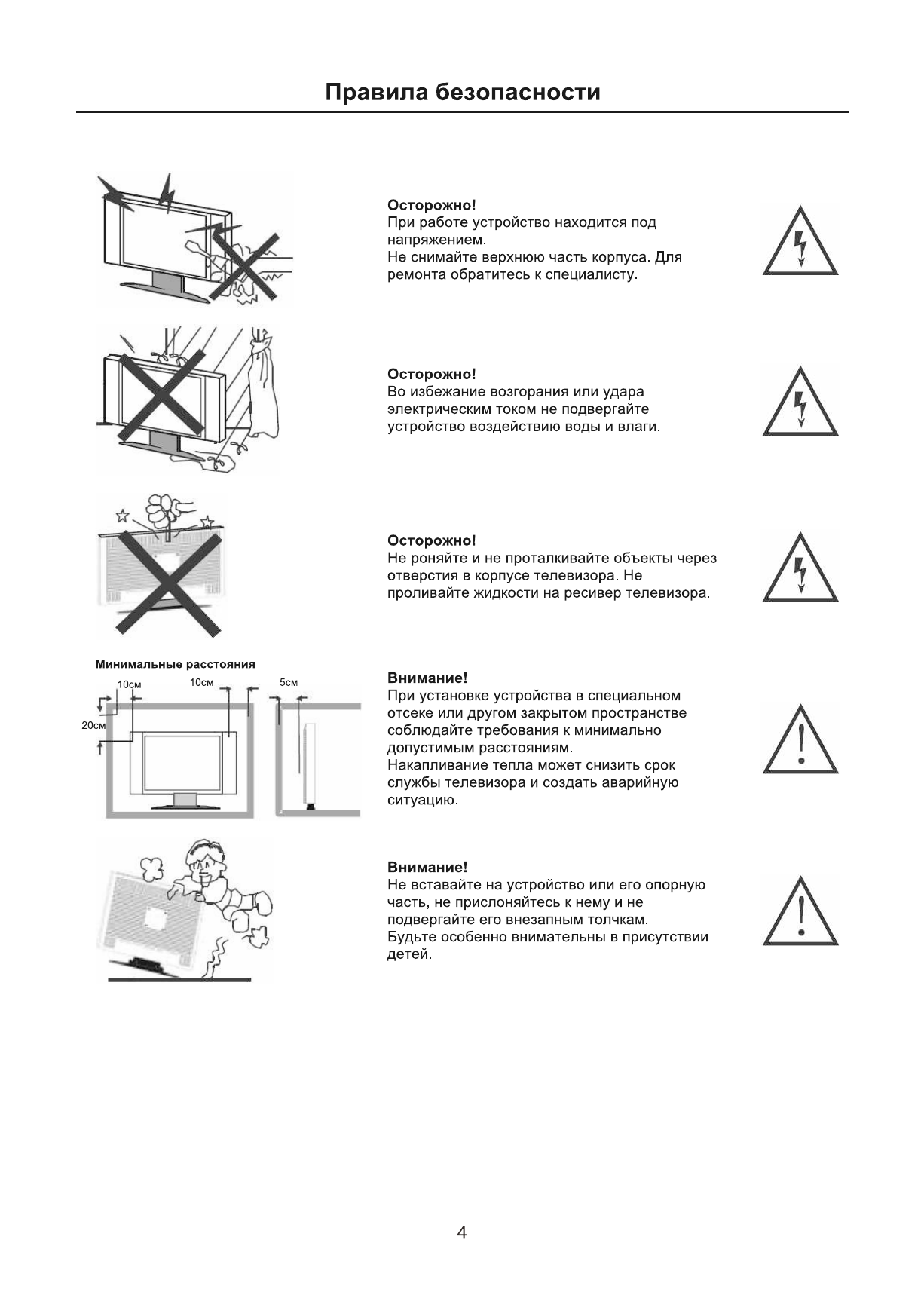 Правила безопасности

Осторожно!
При работе устройство находится под напряжением.
Не снимайте верхнюю часть корпуса. Для ремонта обратитесь к специалисту.

Осторожно!
Во избежание возгорания или удара электрическим током не подвергайте устройство воздействию воды и влаги.

Осторожно!
Не роняйте и не проталкивайте объекты через отверстия в корпусе телевизора. Не проливайте жидкости на ресивер телевизора.

Минимальные расстояния
10см
10см
5см
20см

Внимание!
При установке устройства в специальном отсеке или другом закрытом пространстве соблюдайте требования к минимально допустимым расстояниям.
Накапливание тепла может снизить срок службы телевизора и создать аварийную ситуацию.

Внимание!
Не вставайте на устройство или его опорную часть, не прислоняйтесь к нему и не подвергайте его внезапным толчкам.
Будьте особенно внимательны в присутствии детей.

4