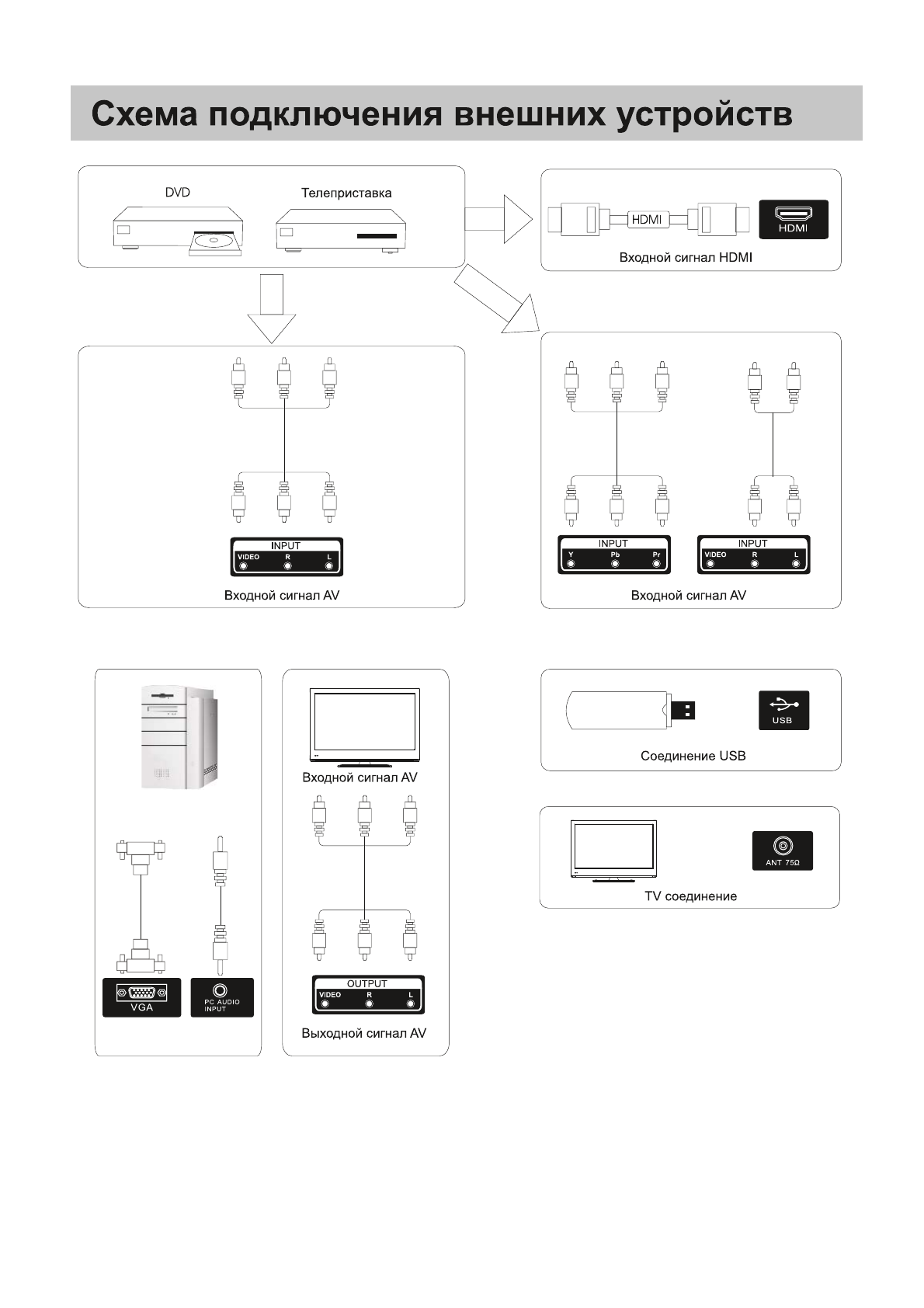 Схема подключения внешних устройств

DVD

Телеприставка

HDMI

HDMI

Входной сигнал HDMI

INPUT
VIDEO R L

Входной сигнал AV

INPUT
Y Pb Pr

INPUT
VIDEO R L

Входной сигнал AV

VGA

PC AUDIO INPUT

Входной сигнал AV

OUTPUT
VIDEO R L

Выходной сигнал AV

USB

Соединение USB

ANT 75Ω

TV соединение