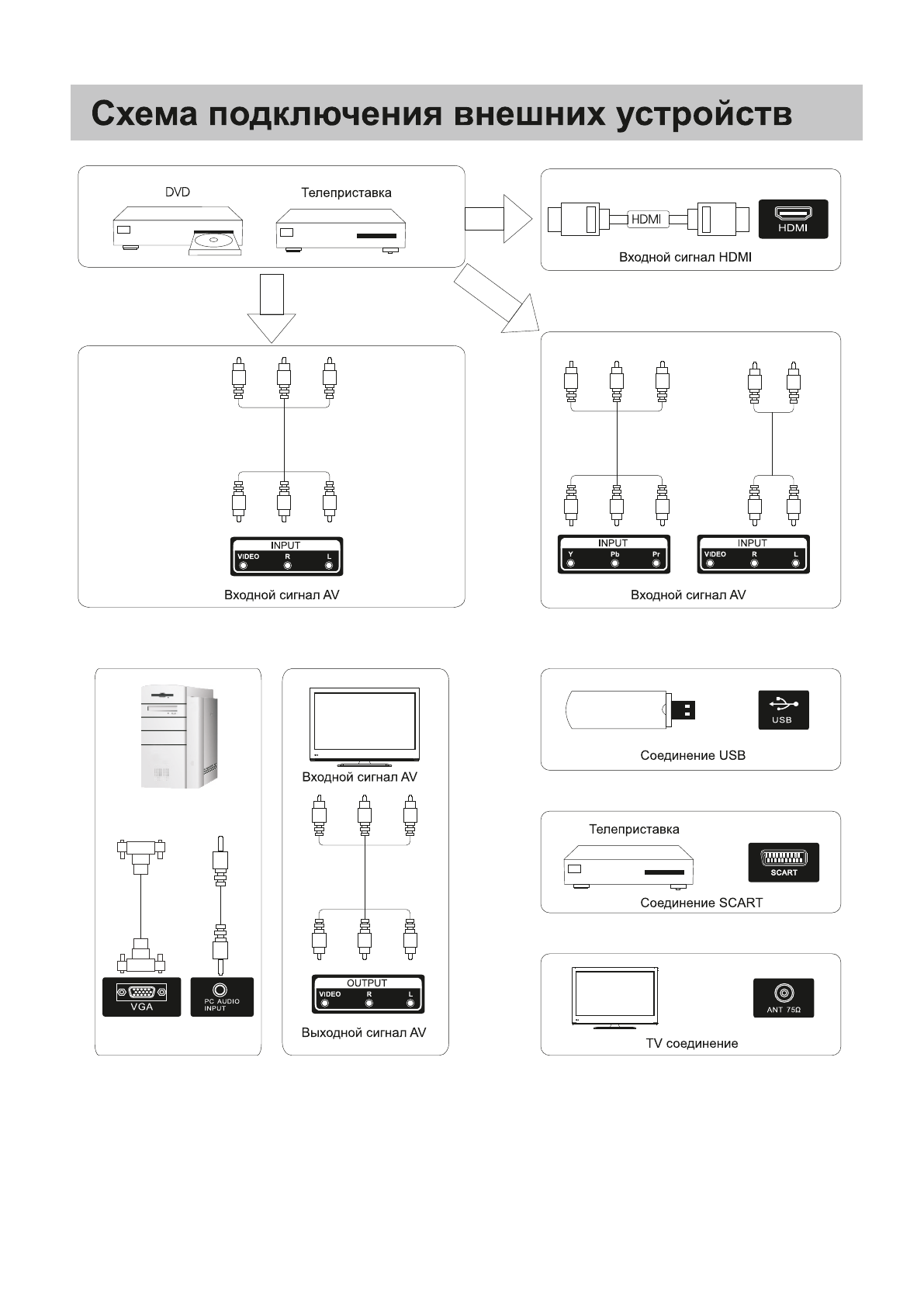 Схема подключения внешних устройств

DVD

Телеприставка

HDMI

HDMI

Входной сигнал HDMI

INPUT
VIDEO R L

Входной сигнал AV

INPUT
Y Pb Pr

INPUT
VIDEO R L

Входной сигнал AV

VGA

PC AUDIO INPUT

Входной сигнал AV

OUTPUT
VIDEO R L

Выходной сигнал AV

USB

Соединение USB

Телеприставка

SCART

Соединение SCART

ANT 75Ω

TV соединение