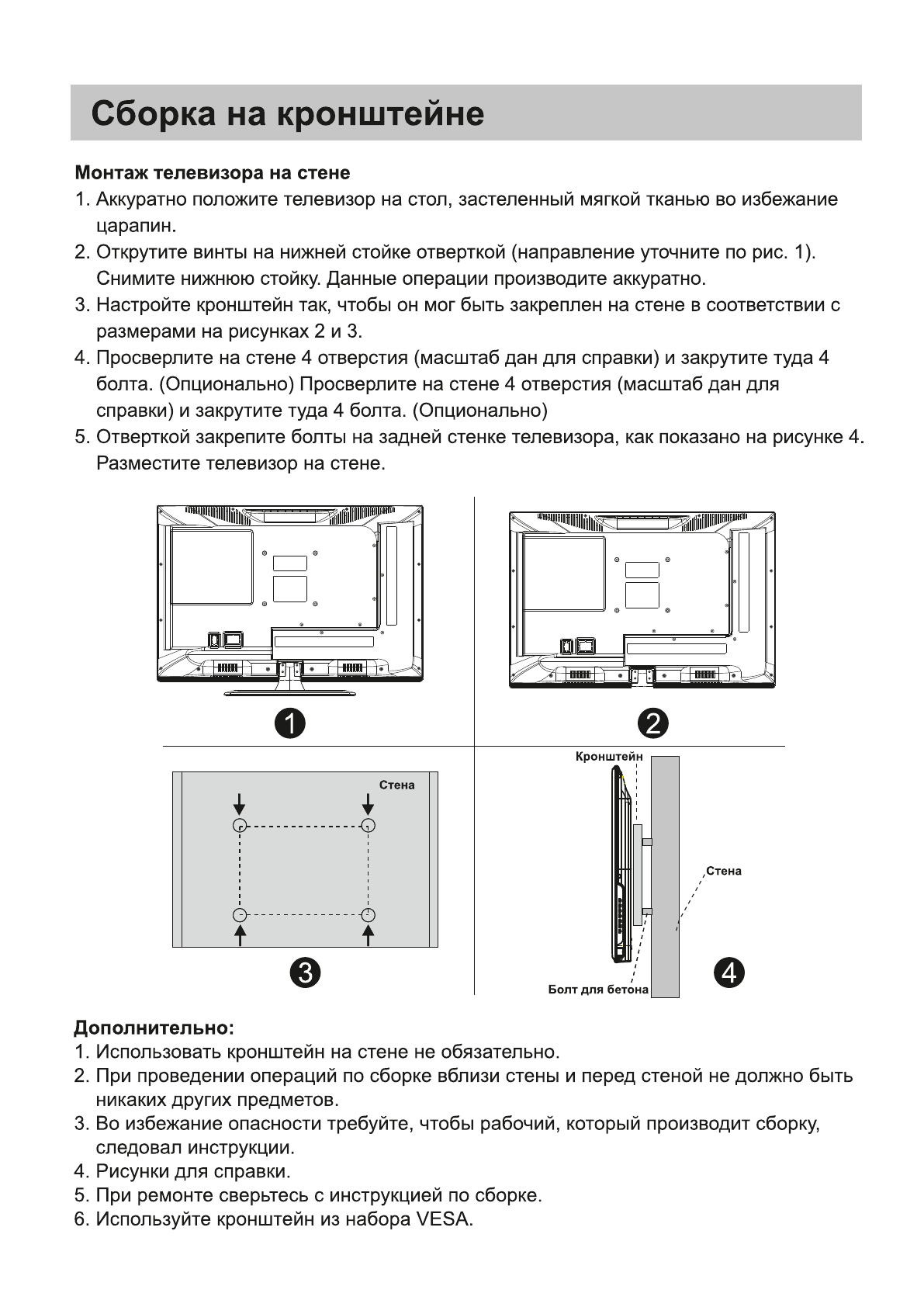 Сборка на кронштейне

Монтаж телевизора на стене
1. Аккуратно положите телевизор на стол, застеленный мягкой тканью во избежание царапин.
2. Открутите винты на нижней стойке отверткой (направление уточните по рис. 1). Снимите нижнюю стойку. Данные операции производите аккуратно.
3. Настройте кронштейн так, чтобы он мог быть закреплен на стене в соответствии с размерами на рисунках 2 и 3.
4. Просверлите на стене 4 отверстия (масштаб дан для справки) и закрутите туда 4 болта. (Опционально) Просверлите на стене 4 отверстия (масштаб дан для справки) и закрутите туда 4 болта. (Опционально)
5. Отверткой закрепите болты на задней стенке телевизора, как показано на рисунке 4. Разместите телевизор на стене.

1

2

Стена

3

Кронштейн

Стена

Болт для бетона

4

Дополнительно:
1. Использовать кронштейн на стене не обязательно.
2. При проведении операций по сборке вблизи стены и перед стеной не должно быть никаких других предметов.
3. Во избежание опасности требуйте, чтобы рабочий, который производит сборку, следовал инструкции.
4. Рисунки для справки.
5. При ремонте сверьтесь с инструкцией по сборке.
6. Используйте кронштейн из набора VESA.