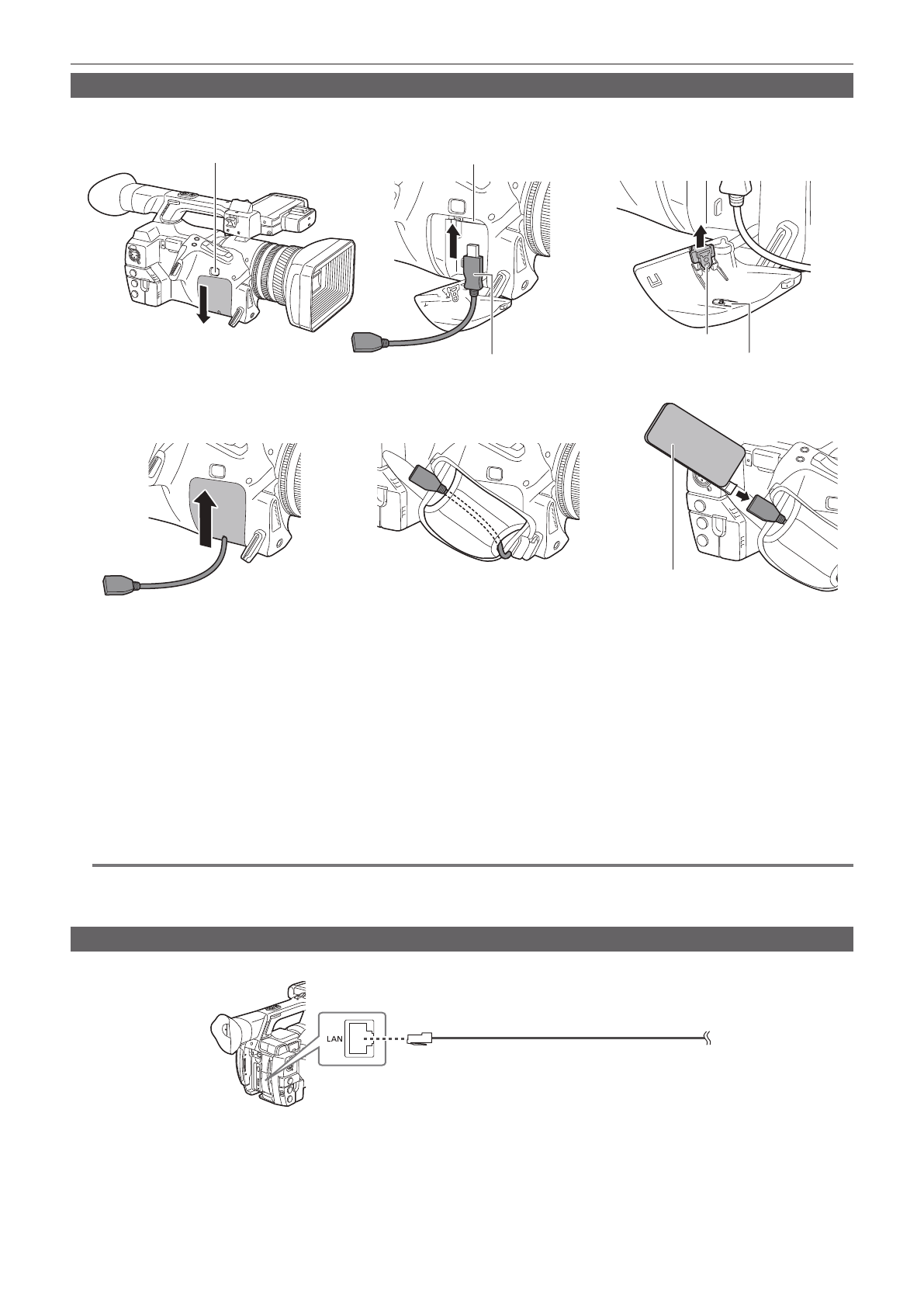 LAN