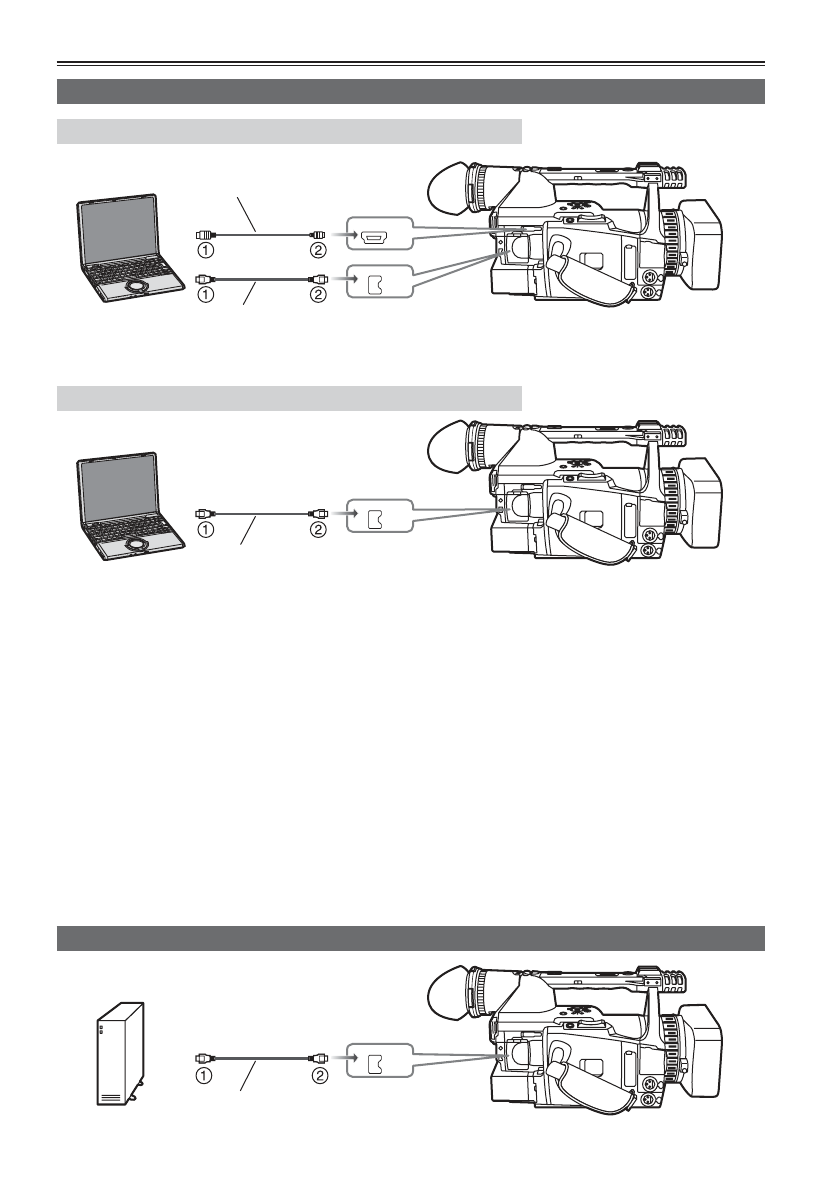 ①
②
①
②
①
②
①
②