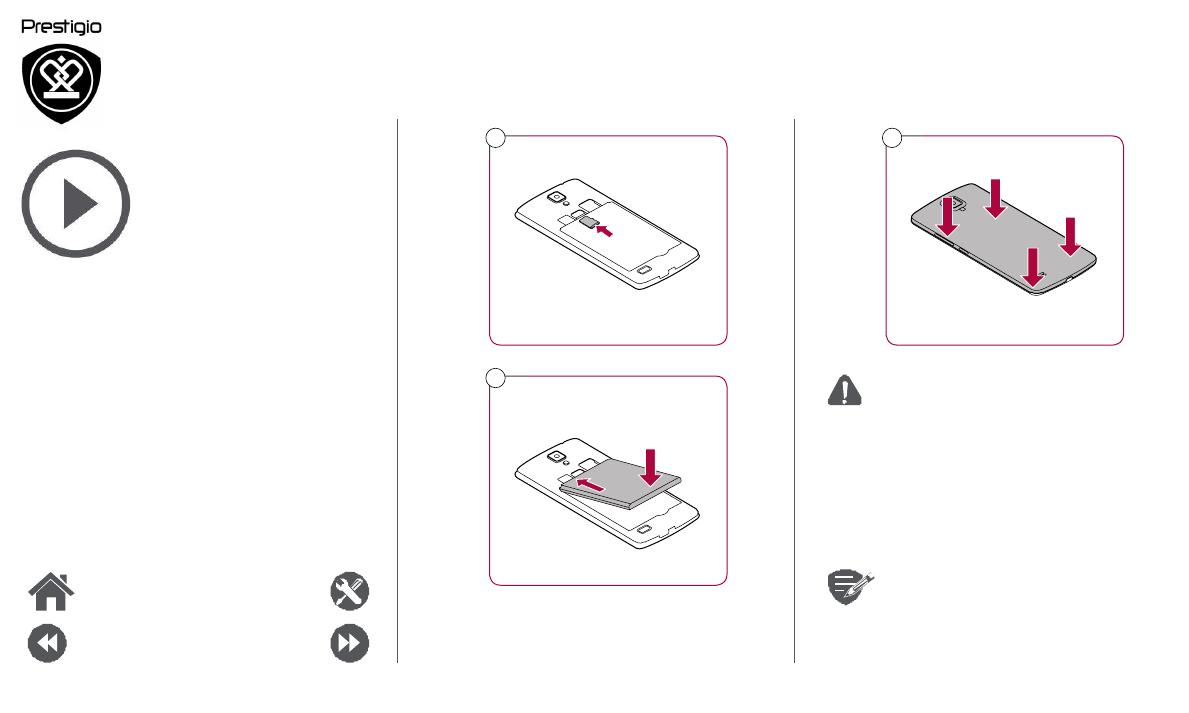 Prestigio